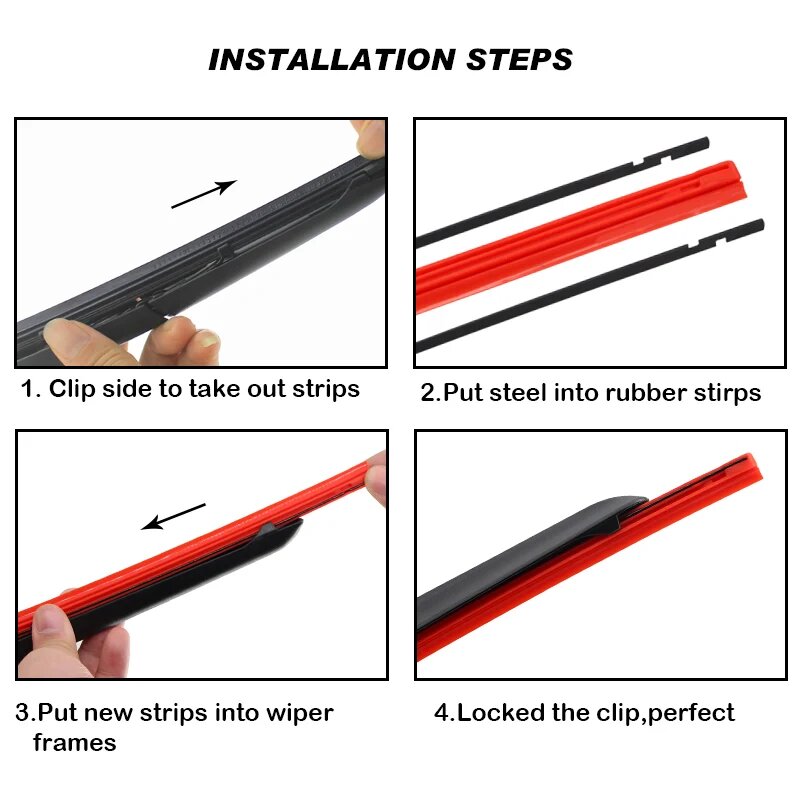 INSTALLATION STEPS

1. Clip side to take out strips

2.Put steel into rubber stirps

3.Put new strips into wiper frames

4.Locked the clip,perfect