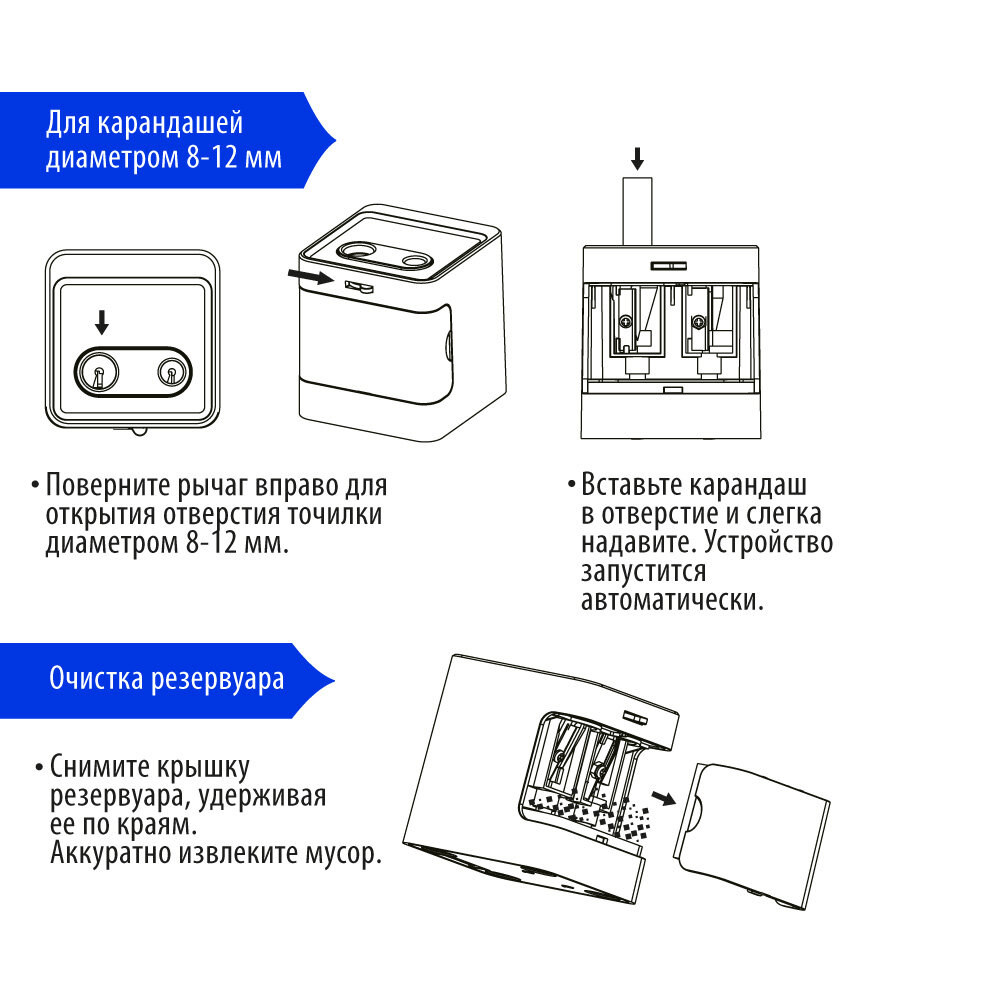 Для карандашей диаметром 8-12 мм

• Поверните рычаг вправо для открытия отверстия точилки диаметром 8-12 мм.

• Вставьте карандаш в отверстие и слегка надавите. Устройство запустится автоматически.

Очистка резервуара

• Снимите крышку резервуара, удерживая ее по краям. Аккуратно извлеките мусор.