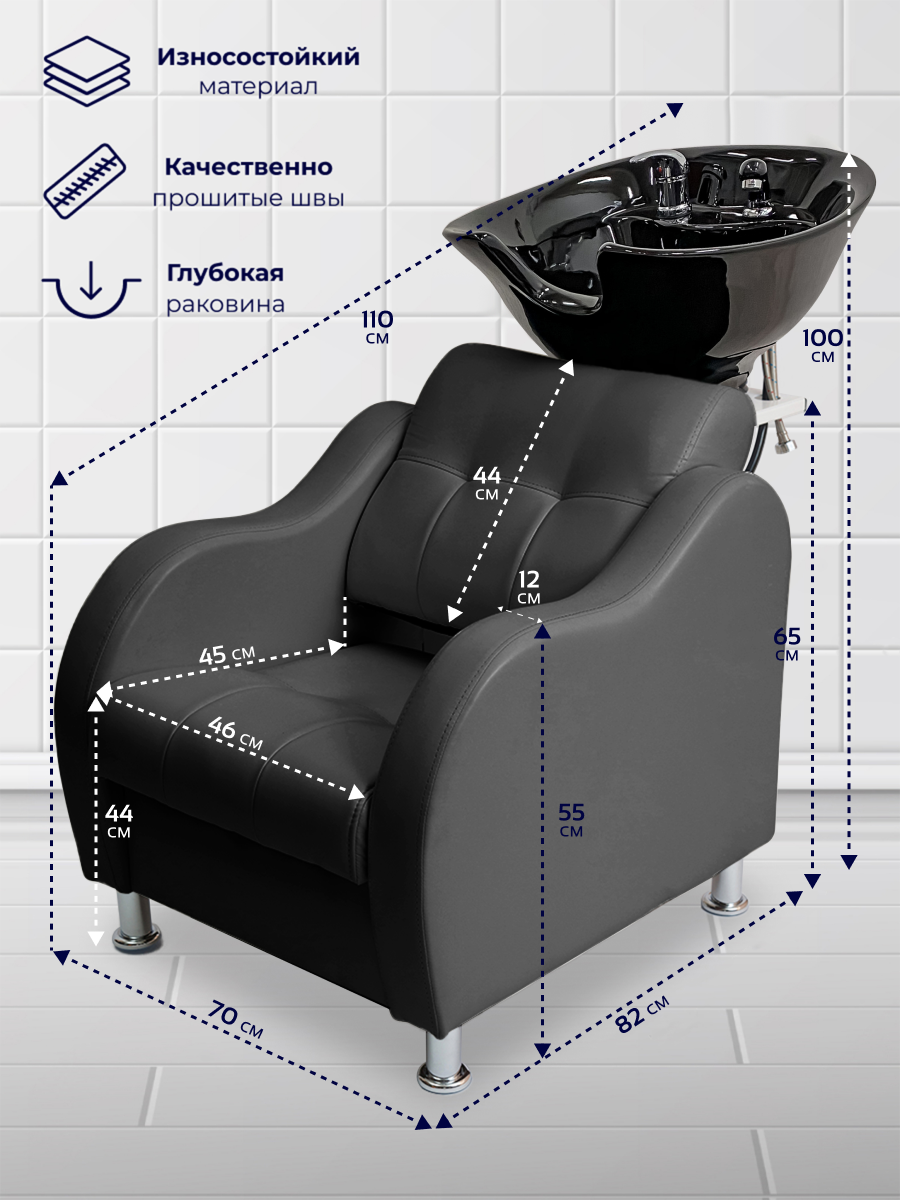 Износостойкий материал

Качественно прошитые швы

Глубокая раковина

110 см

100 см

44 см

12 см

65 см

45 см

46 см

44 см

55 см

70 см

82 см