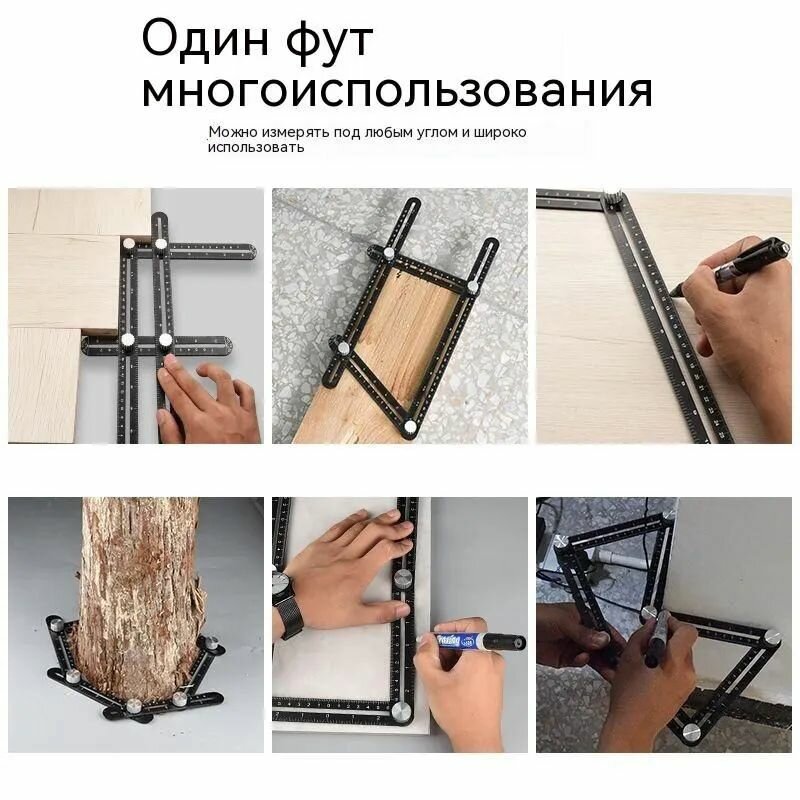 Один фут многоиспользования

Можно измерять под любым углом и широко использовать