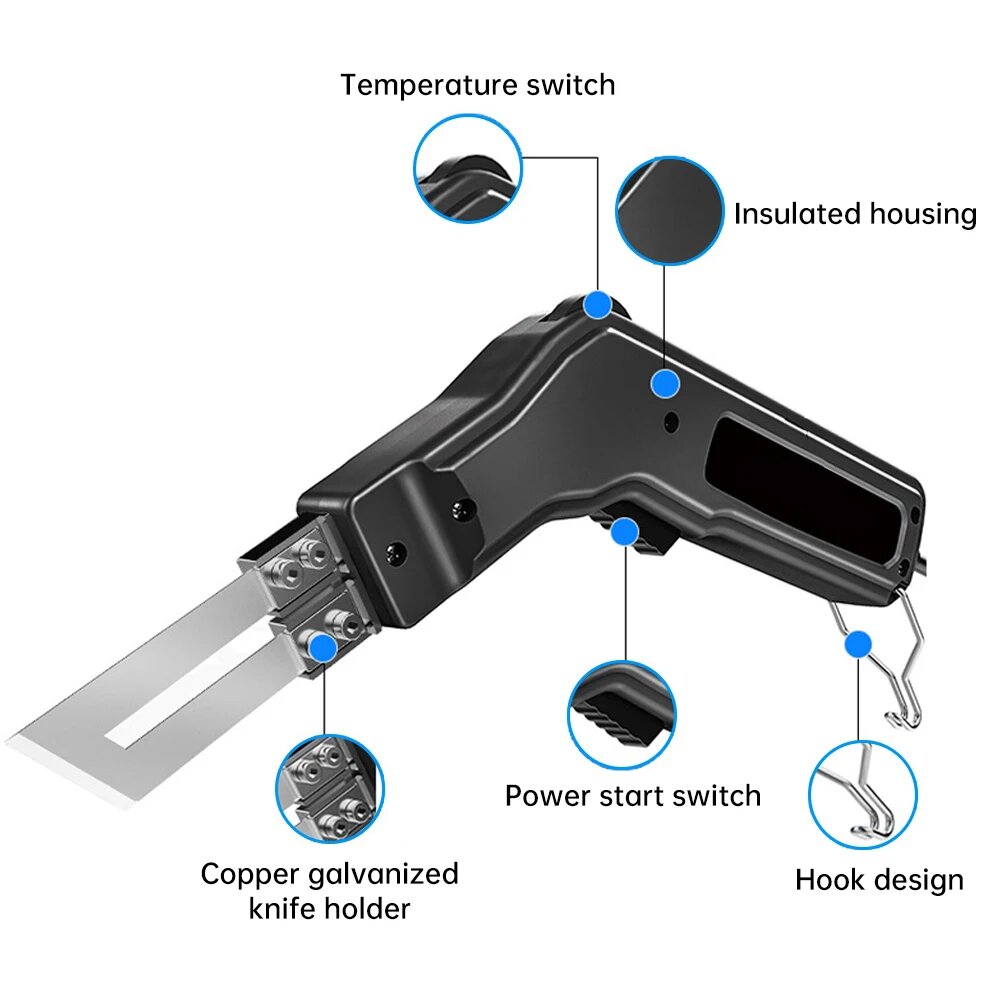 Temperature switch

Insulated housing

Power start switch

Copper galvanized knife holder

Hook design