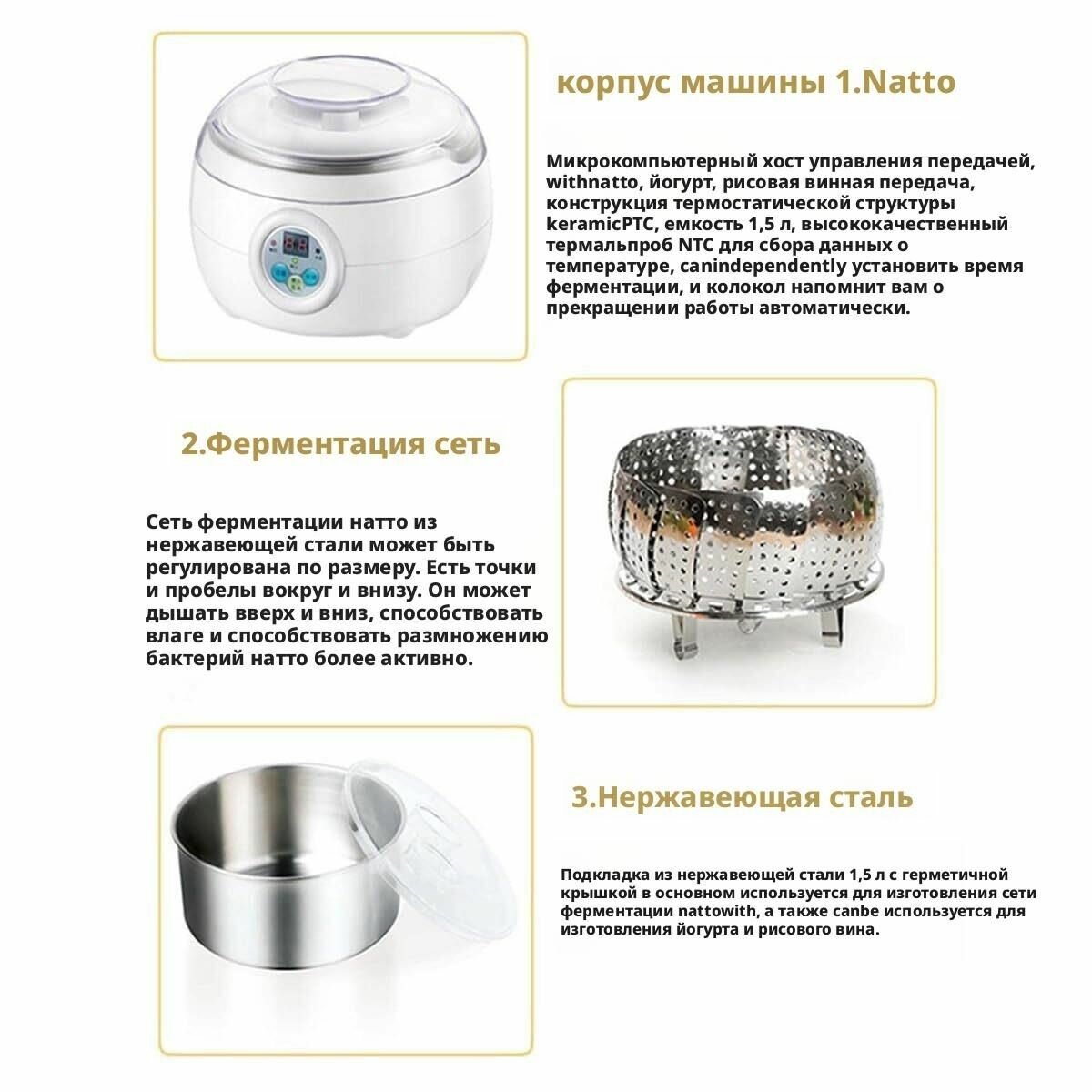 корпус машины 1.Natto

Микрокомпьютерный хост управления передачей, withnatto, йогурт, рисовая винная передача, конструкция термостатической структуры keramicPTC, емкость 1,5 л, высококачественный термальпроб NTC для сбора данных о температуре, canindependently установить время ферментации, и колокол напомнит вам о прекращении работы автоматически.

2.Ферментация сеть

Сеть ферментации натто из нержавеющей стали может быть регулирована по размеру. Есть точки и пробелы вокруг и внизу. Он может дышать вверх и вниз, способствовать влаге и способствовать размножению бактерий натто более активно.

3.Нержавеющая сталь

Подкладка из нержавеющей стали 1,5 л с герметичной крышкой в основном используется для изготовления сети ферментации nattowith, а также canbe используется для изготовления йогурта и рисового вина.