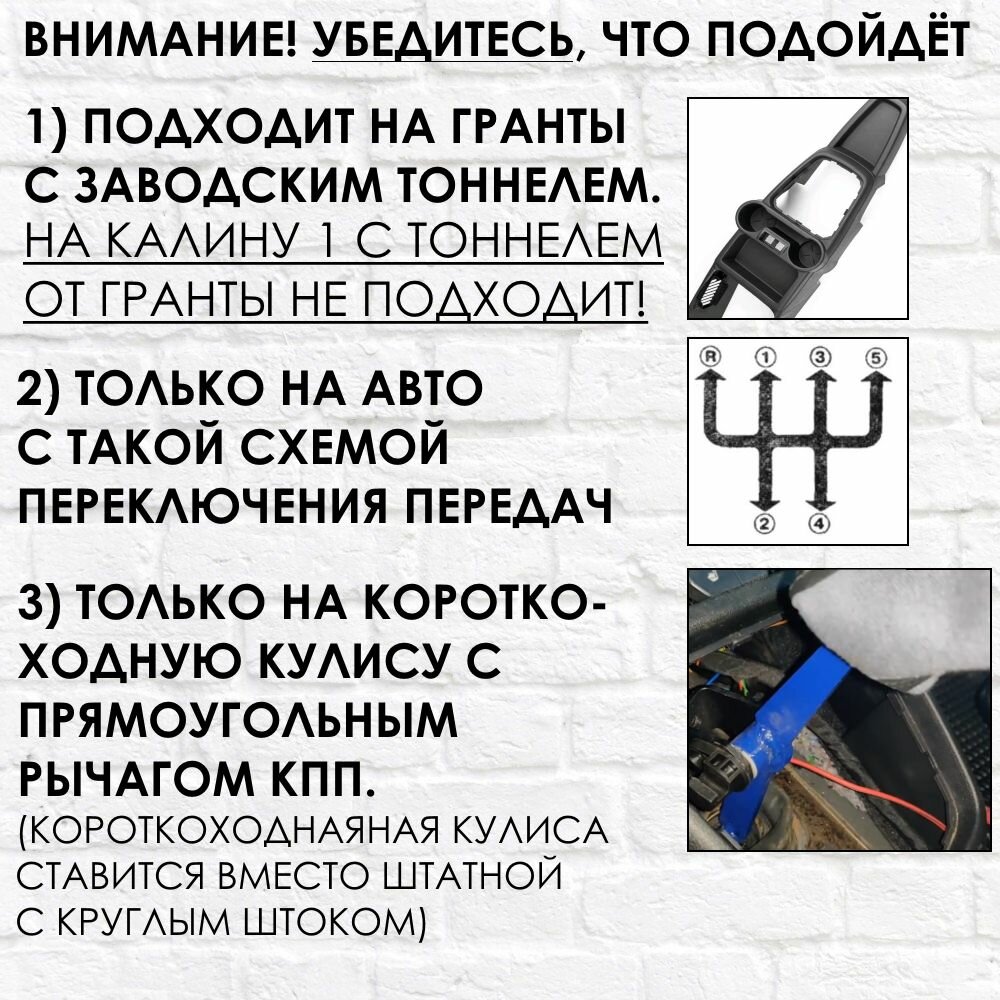 ВНИМАНИЕ! УБЕДИТЕСЬ, ЧТО ПОДОЙДЁТ

1) ПОДХОДИТ НА ГРАНТЫ С ЗАВОДСКИМ ТОННЕЛЕМ. НА КАЛИНУ 1 С ТОННЕЛЕМ ОТ ГРАНТЫ НЕ ПОДХОДИТ!

2) ТОЛЬКО НА АВТО С ТАКОЙ СХЕМОЙ ПЕРЕКЛЮЧЕНИЯ ПЕРЕДАЧ

R 1 3 5
2 4

3) ТОЛЬКО НА КОРОТКОХОДНУЮ КУЛИСУ С ПРЯМОУГОЛЬНЫМ РЫЧАГОМ КПП.
(КОРОТКОХОДНАЯНАЯ КУЛИСА СТАВИТСЯ ВМЕСТО ШТАТНОЙ С КРУГЛЫМ ШТОКОМ)