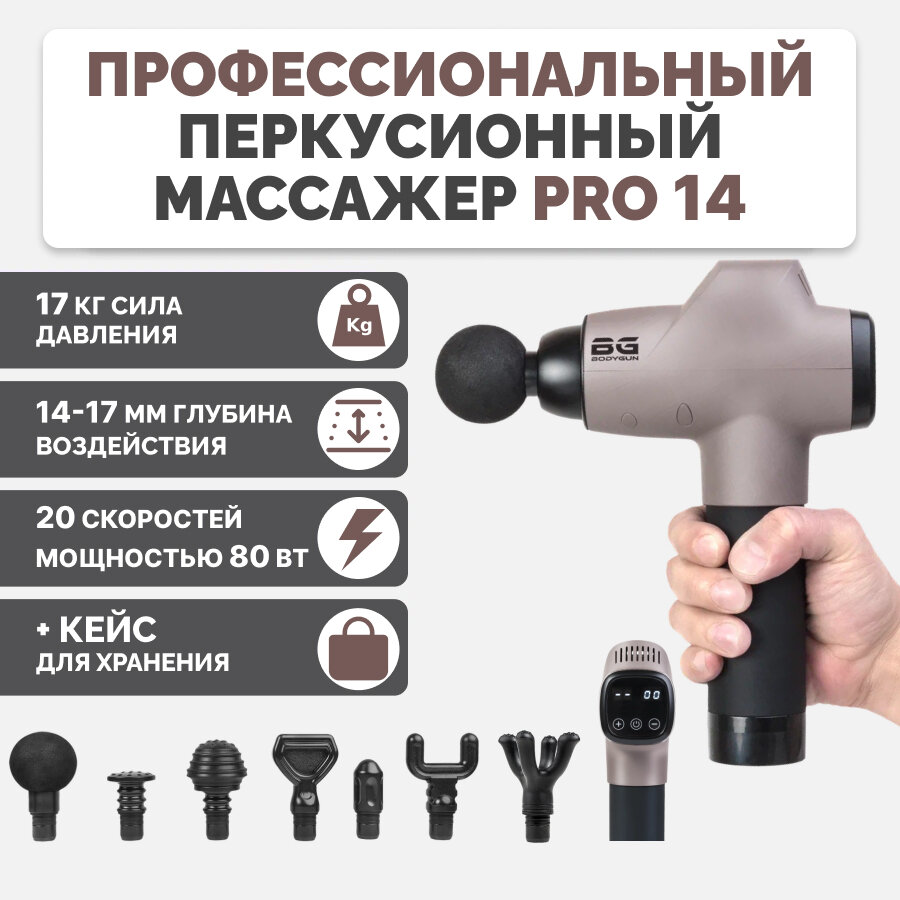 ПРОФЕССИОНАЛЬНЫЙ ПЕРКУСИОННЫЙ МАССАЖЕР PRO 14

17 КГ СИЛА ДАВЛЕНИЯ

Kg

14-17 ММ ГЛУБИНА ВОЗДЕЙСТВИЯ

20 СКОРОСТЕЙ МОЩНОСТЬЮ 80 ВТ

+ КЕЙС ДЛЯ ХРАНЕНИЯ

BG
BODYGUN

-- 00