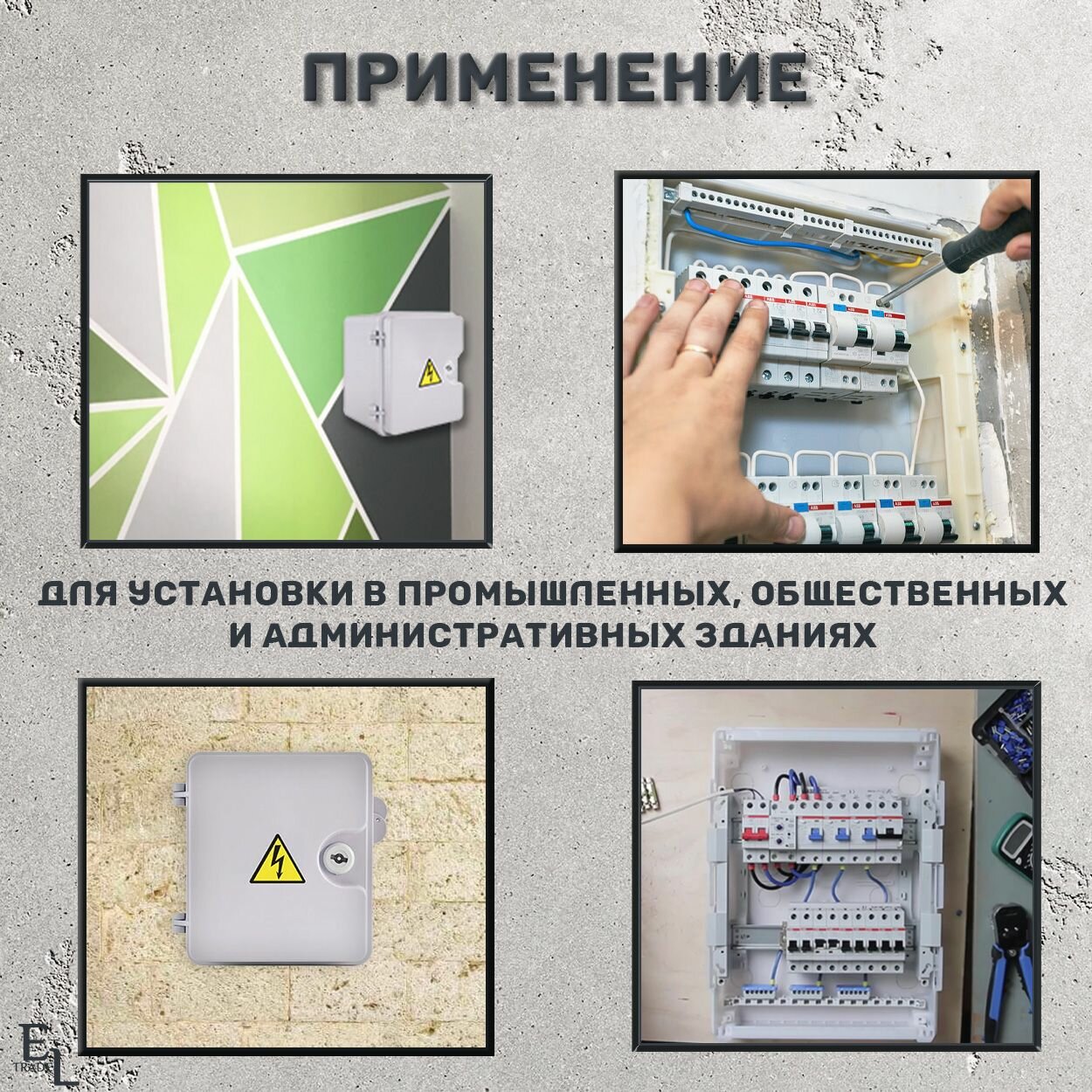 ПРИМЕНЕНИЕ

ДЛЯ УСТАНОВКИ В ПРОМЫШЛЕННЫХ, ОБЩЕСТВЕННЫХ И АДМИНИСТРАТИВНЫХ ЗДАНИЯХ

EL TRADE