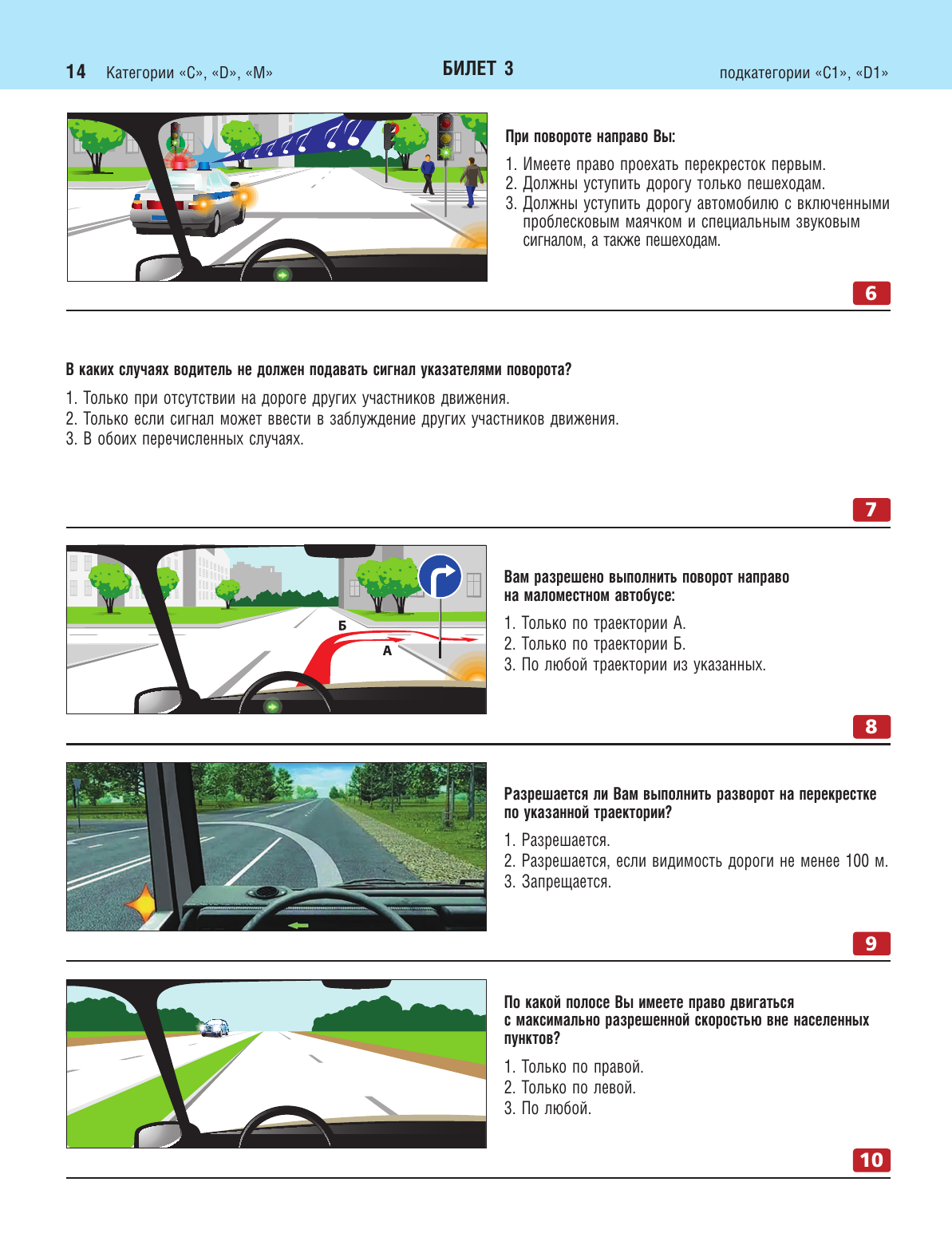 14 Категории «C», «D», «M»

БИЛЕТ 3

подкатегории «C1», «D1»

При повороте направо Вы:

1. Имеете право проехать перекресток первым.
2. Должны уступить дорогу только пешеходам.
3. Должны уступить дорогу автомобилю с включенными проблесковым маячком и специальным звуковым сигналом, а также пешеходам.

6

В каких случаях водитель не должен подавать сигнал указателями поворота?

1. Только при отсутствии на дороге других участников движения.
2. Только если сигнал может ввести в заблуждение других участников движения.
3. В обоих перечисленных случаях.

7

Б

А

Вам разрешено выполнить поворот направо на маломестном автобусе:

1. Только по траектории А.
2. Только по траектории Б.
3. По любой траектории из указанных.

8

Разрешается ли Вам выполнить разворот на перекрестке по указанной траектории?

1. Разрешается.
2. Разрешается, если видимость дороги не менее 100 м.
3. Запрещается.

9

По какой полосе Вы имеете право двигаться с максимально разрешенной скоростью вне населенных пунктов?

1. Только по правой.
2. Только по левой.
3. По любой.

10