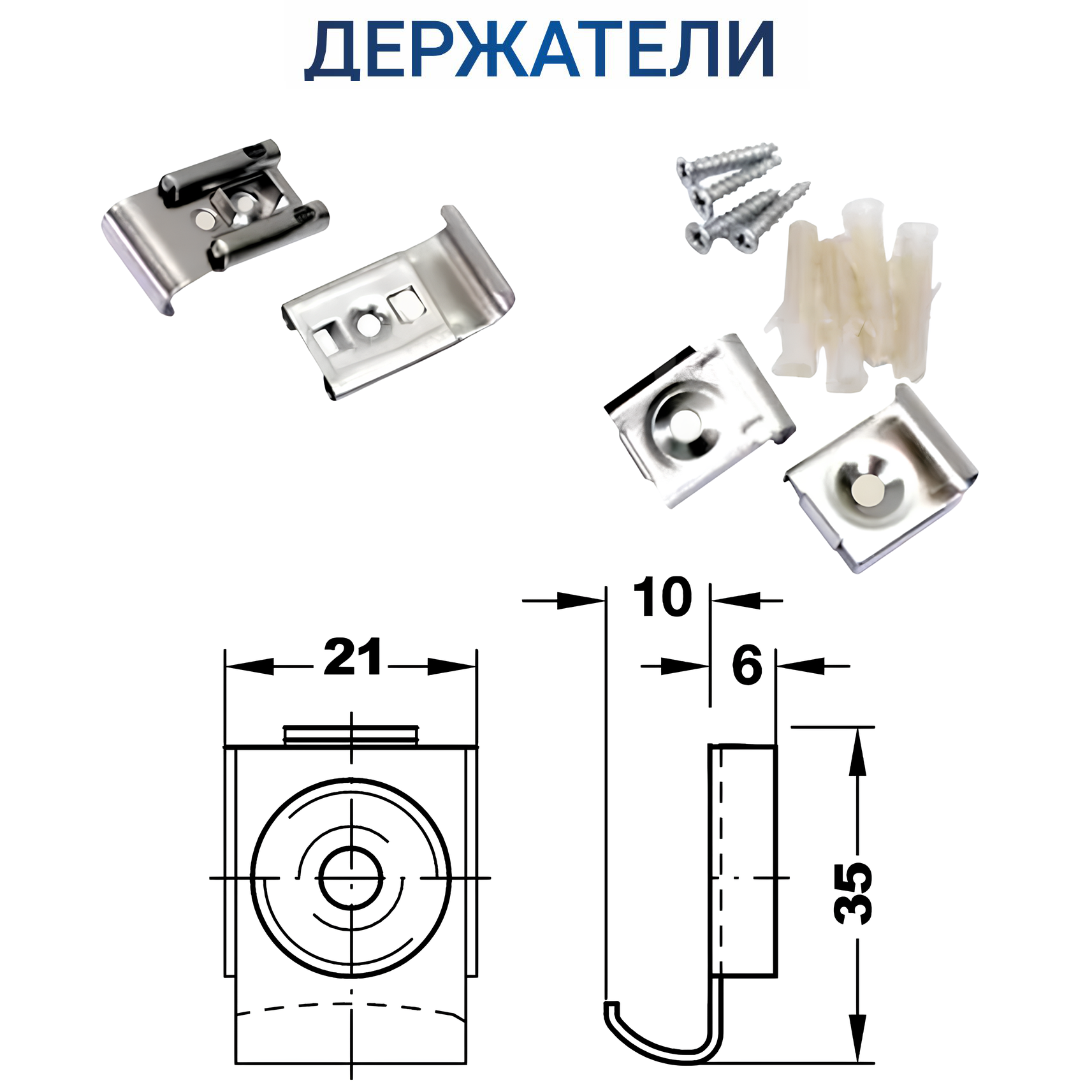 ДЕРЖАТЕЛИ

21

10

6

35