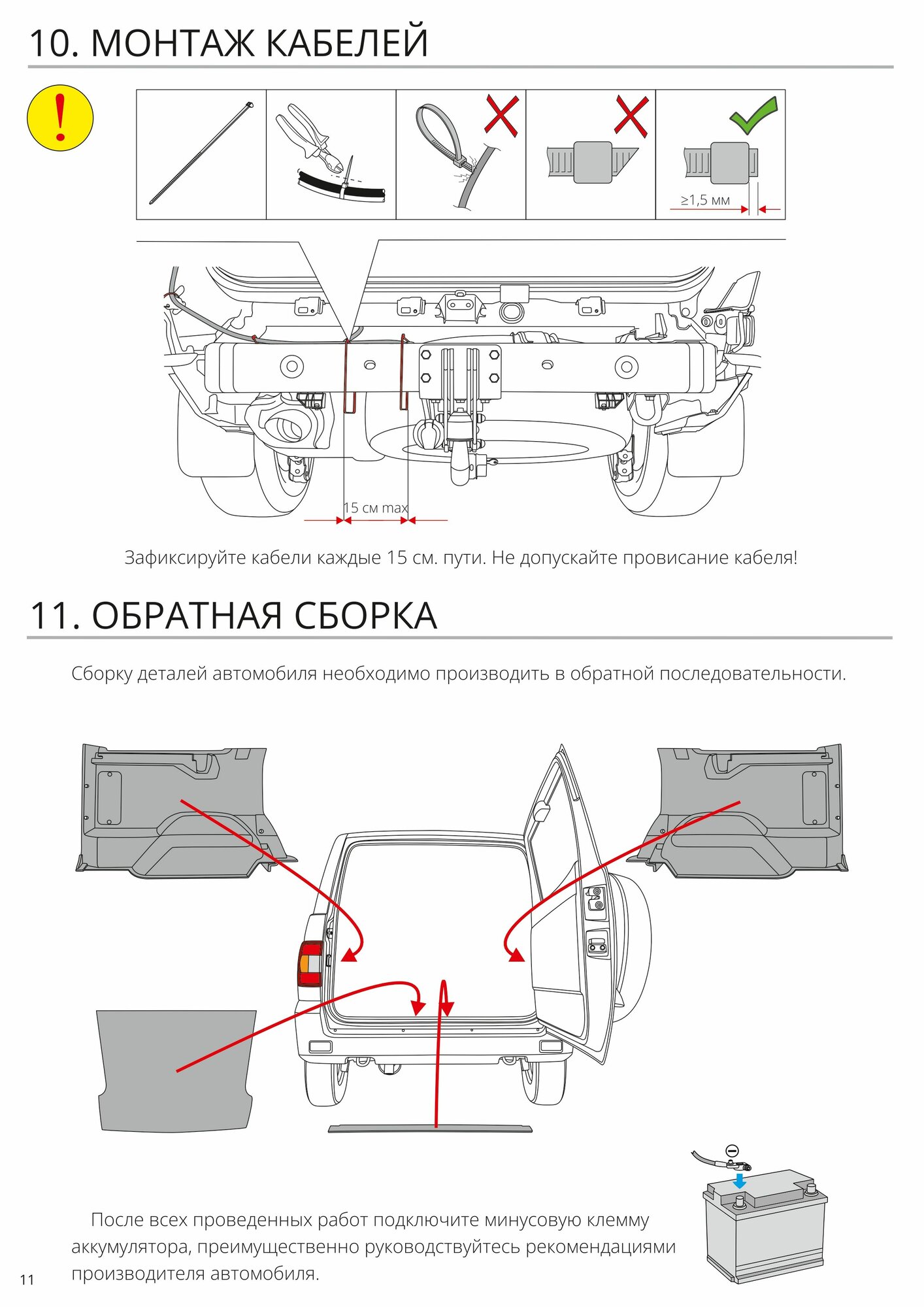 10. МОНТАЖ КАБЕЛЕЙ

!

≥1,5 мм

15 см max

Зафиксируйте кабели каждые 15 см. пути. Не допускайте провисание кабеля!

11. ОБРАТНАЯ СБОРКА

Сборку деталей автомобиля необходимо производить в обратной последовательности.

После всех проведенных работ подключите минусовую клемму аккумулятора, преимущественно руководствуйтесь рекомендациями производителя автомобиля.

11