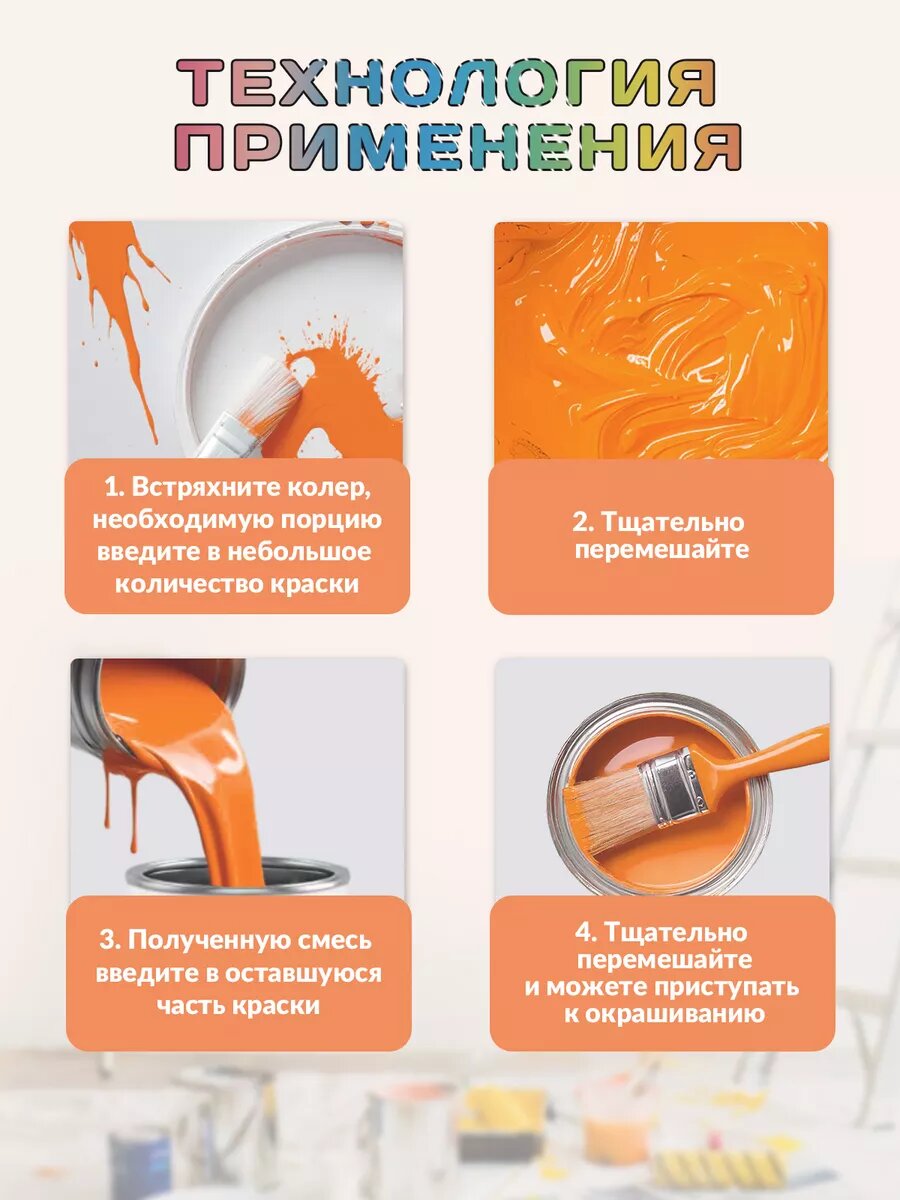 ТЕХНОЛОГИЯ ПРИМЕНЕНИЯ

1. Встряхните колер, необходимую порцию введите в небольшое количество краски

2. Тщательно перемешайте

3. Полученную смесь введите в оставшуюся часть краски

4. Тщательно перемешайте и можете приступать к окрашиванию