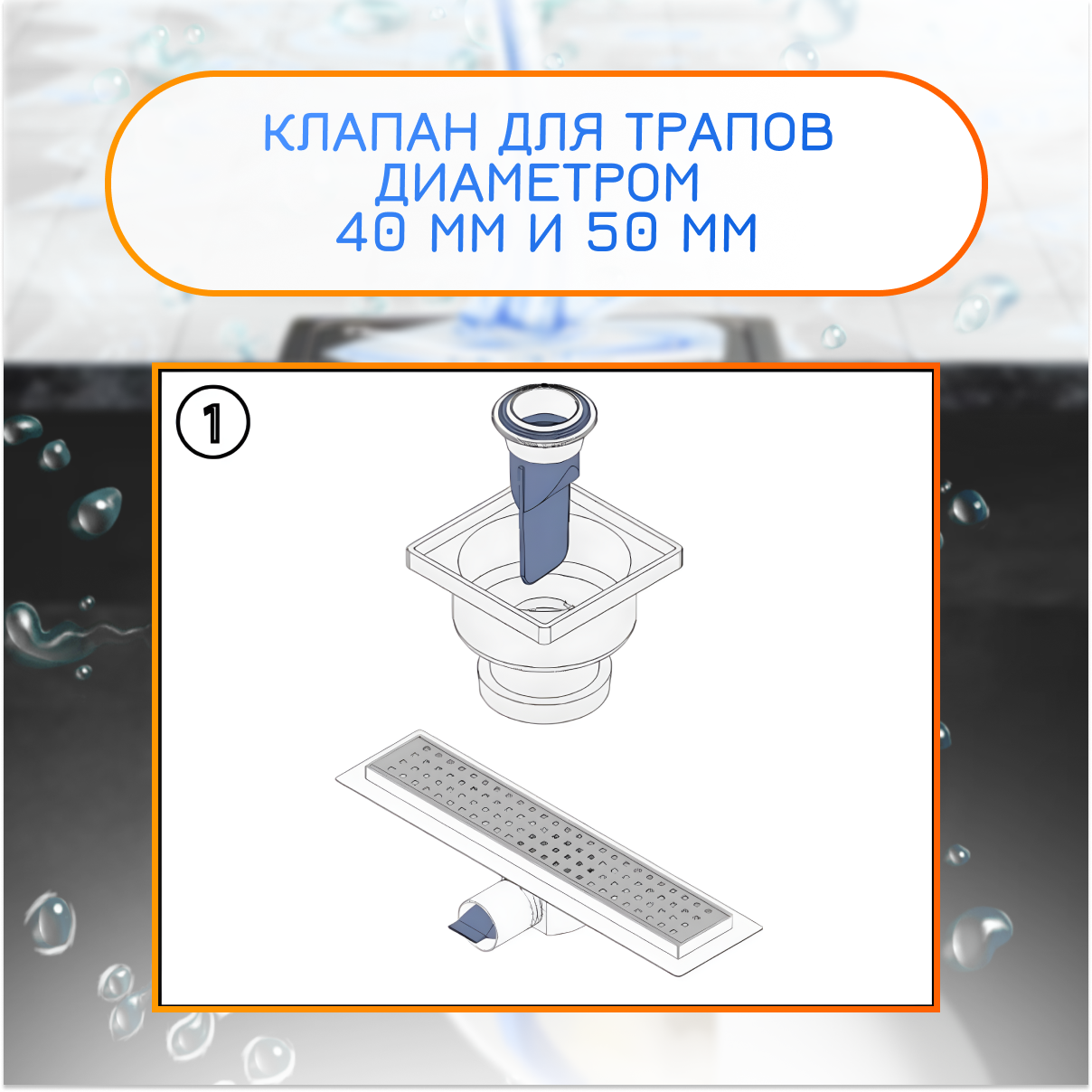 КЛАПАН ДЛЯ ТРАПОВ ДИАМЕТРОМ 40 ММ И 50 ММ

1