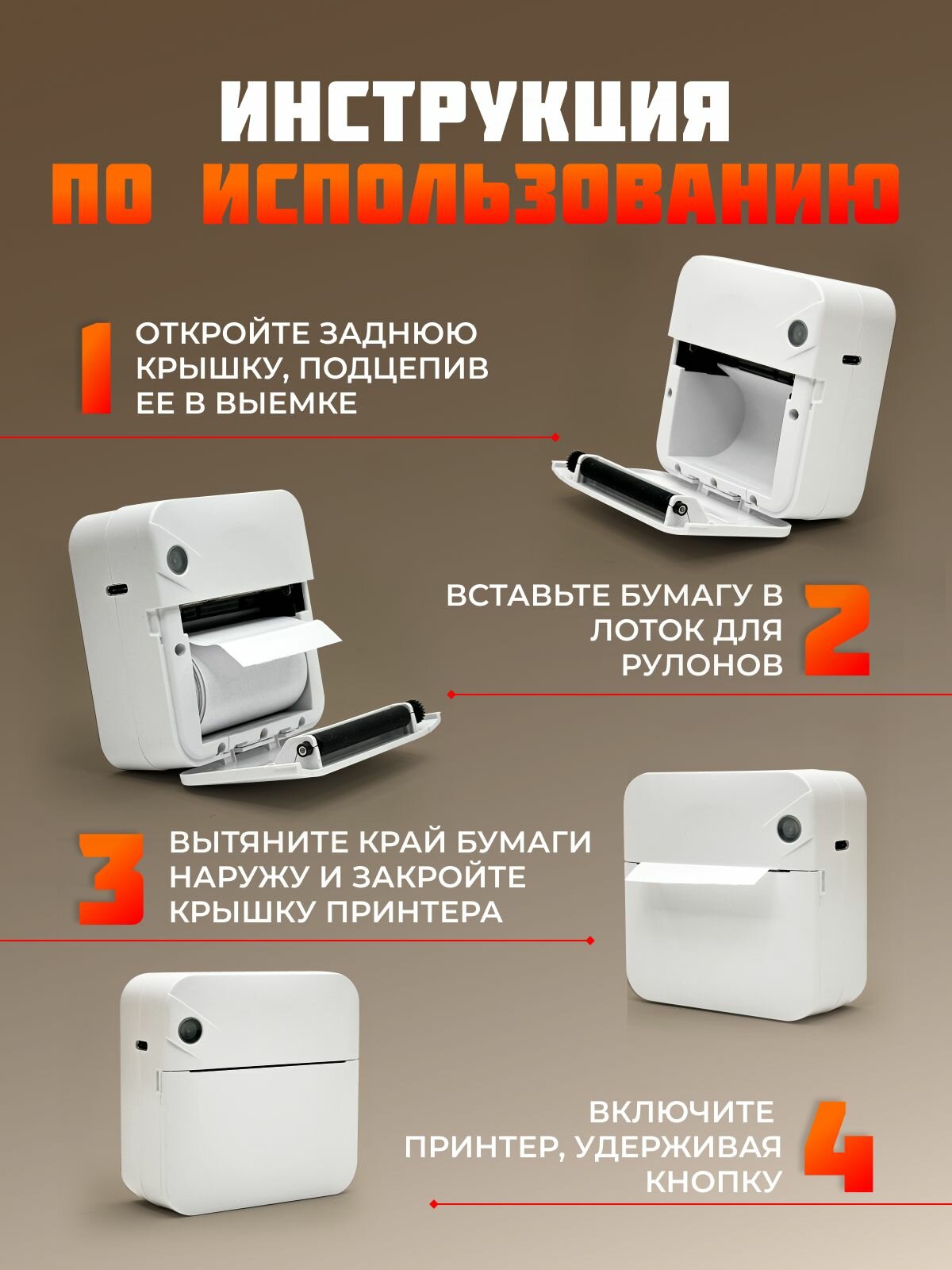 ИНСТРУКЦИЯ
ПО ИСПОЛЬЗОВАНИЮ

1 ОТКРОЙТЕ ЗАДНЮЮ КРЫШКУ, ПОДЦЕПИВ ЕЕ В ВЫЕМКЕ

ВСТАВЬТЕ БУМАГУ В ЛОТОК ДЛЯ РУЛОНОВ 2

3 ВЫТЯНИТЕ КРАЙ БУМАГИ НАРУЖУ И ЗАКРОЙТЕ КРЫШКУ ПРИНТЕРА

ВКЛЮЧИТЕ ПРИНТЕР, УДЕРЖИВАЯ КНОПКУ 4