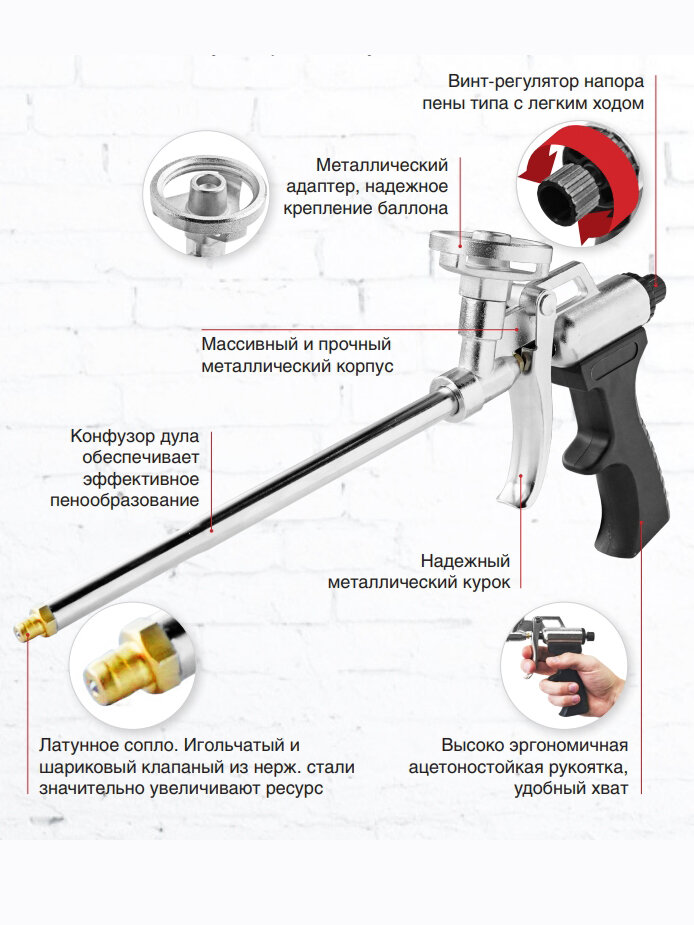 Винт-регулятор напора пены типа с легким ходом

Металлический адаптер, надежное крепление баллона

Массивный и прочный металлический корпус

Конфузор дула обеспечивает эффективное пенообразование

Надежный металлический курок

Латунное сопло. Игольчатый и шариковый клапаный из нерж. стали значительно увеличивают ресурс

Высоко эргономичная ацетоностойкая рукоятка, удобный хват