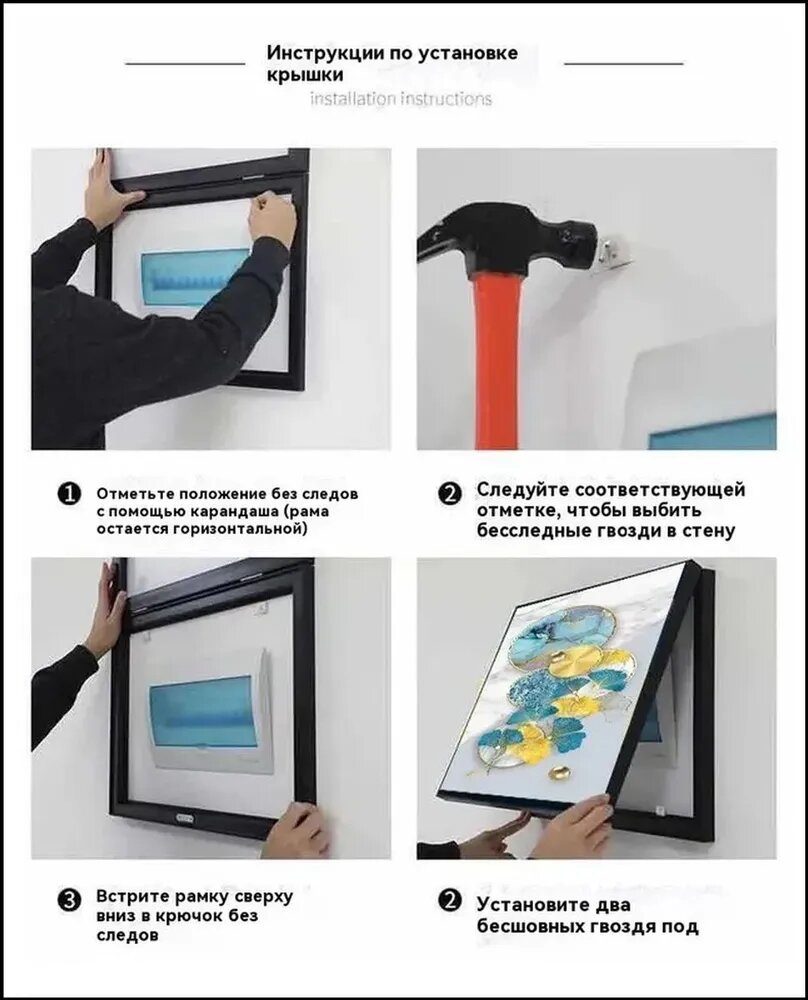 Инструкции по установке крышки
installation instructions

❶ Отметьте положение без следов с помощью карандаша (рама остается горизонтальной)

❷ Следуйте соответствующей отметке, чтобы выбить бесследные гвозди в стену

❸ Встрите рамку сверху вниз в крючок без следов

❷ Установите два бесшовных гвоздя под