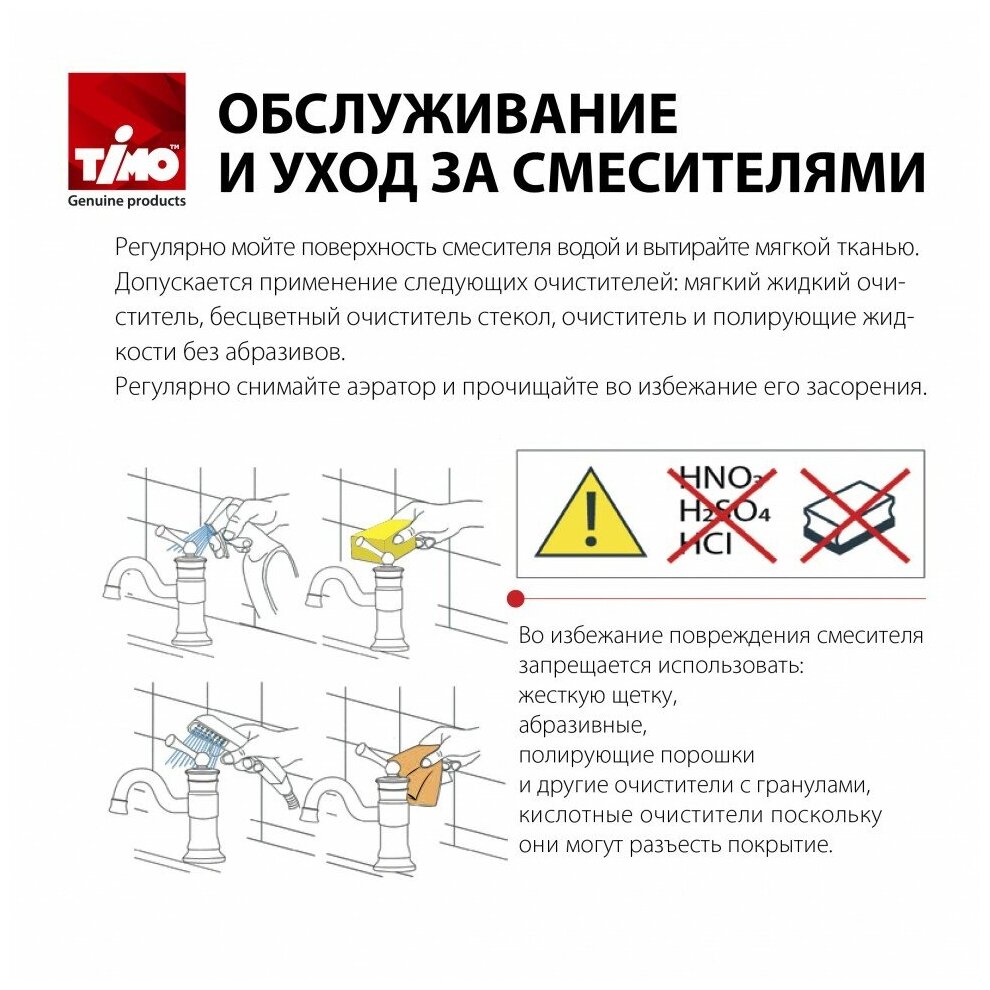 TIMO™
Genuine products

ОБСЛУЖИВАНИЕ И УХОД ЗА СМЕСИТЕЛЯМИ

Регулярно мойте поверхность смесителя водой и вытирайте мягкой тканью. Допускается применение следующих очистителей: мягкий жидкий очиститель, бесцветный очиститель стекол, очиститель и полирующие жидкости без абразивов.
Регулярно снимайте аэратор и прочищайте во избежание его засорения.

$HNO_3$
$H_2SO_4$
$HCl$

Во избежание повреждения смесителя запрещается использовать:
жесткую щетку,
абразивные,
полирующие порошки
и другие очистители с гранулами,
кислотные очистители поскольку
они могут разъесть покрытие.