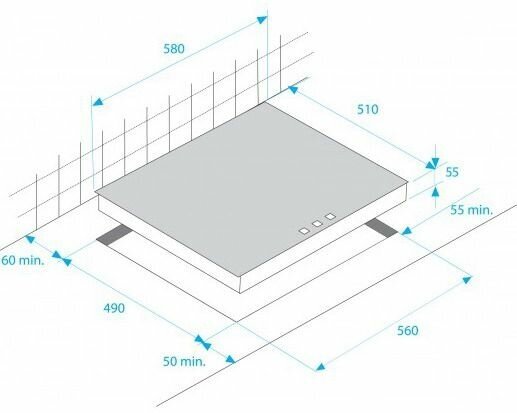 580

510

55

55 min.

60 min.

490

560

50 min.