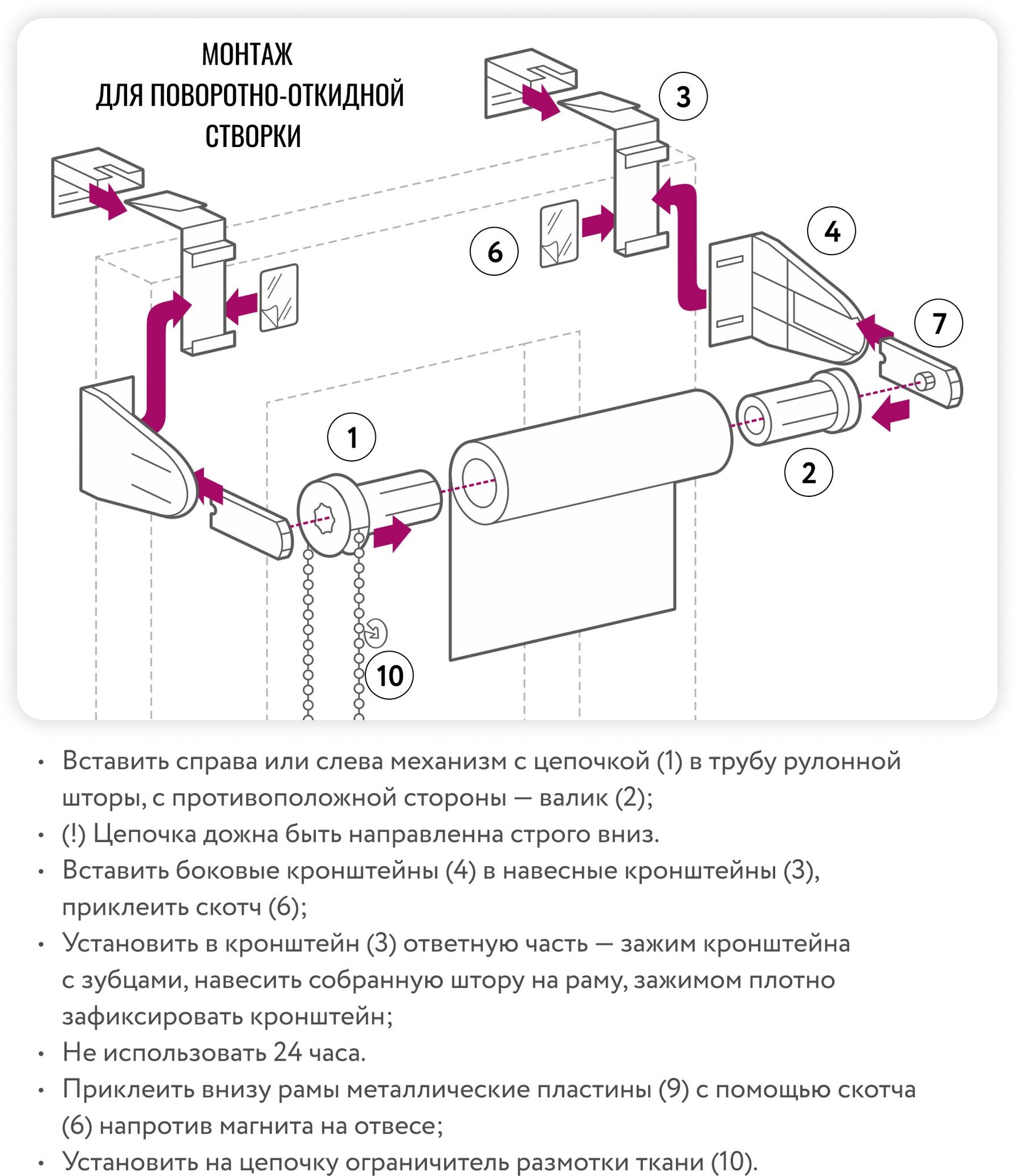 МОНТАЖ
ДЛЯ ПОВОРОТНО-ОТКИДНОЙ СТВОРКИ

3

6

4

7

1

2

10

• Вставить справа или слева механизм с цепочкой (1) в трубу рулонной шторы, с противоположной стороны — валик (2);
• (!) Цепочка дожна быть направленна строго вниз.
• Вставить боковые кронштейны (4) в навесные кронштейны (3), приклеить скотч (6);
• Установить в кронштейн (3) ответную часть — зажим кронштейна с зубцами, навесить собранную штору на раму, зажимом плотно зафиксировать кронштейн;
• Не использовать 24 часа.
• Приклеить внизу рамы металлические пластины (9) с помощью скотча (6) напротив магнита на отвесе;
• Установить на цепочку ограничитель размотки ткани (10).