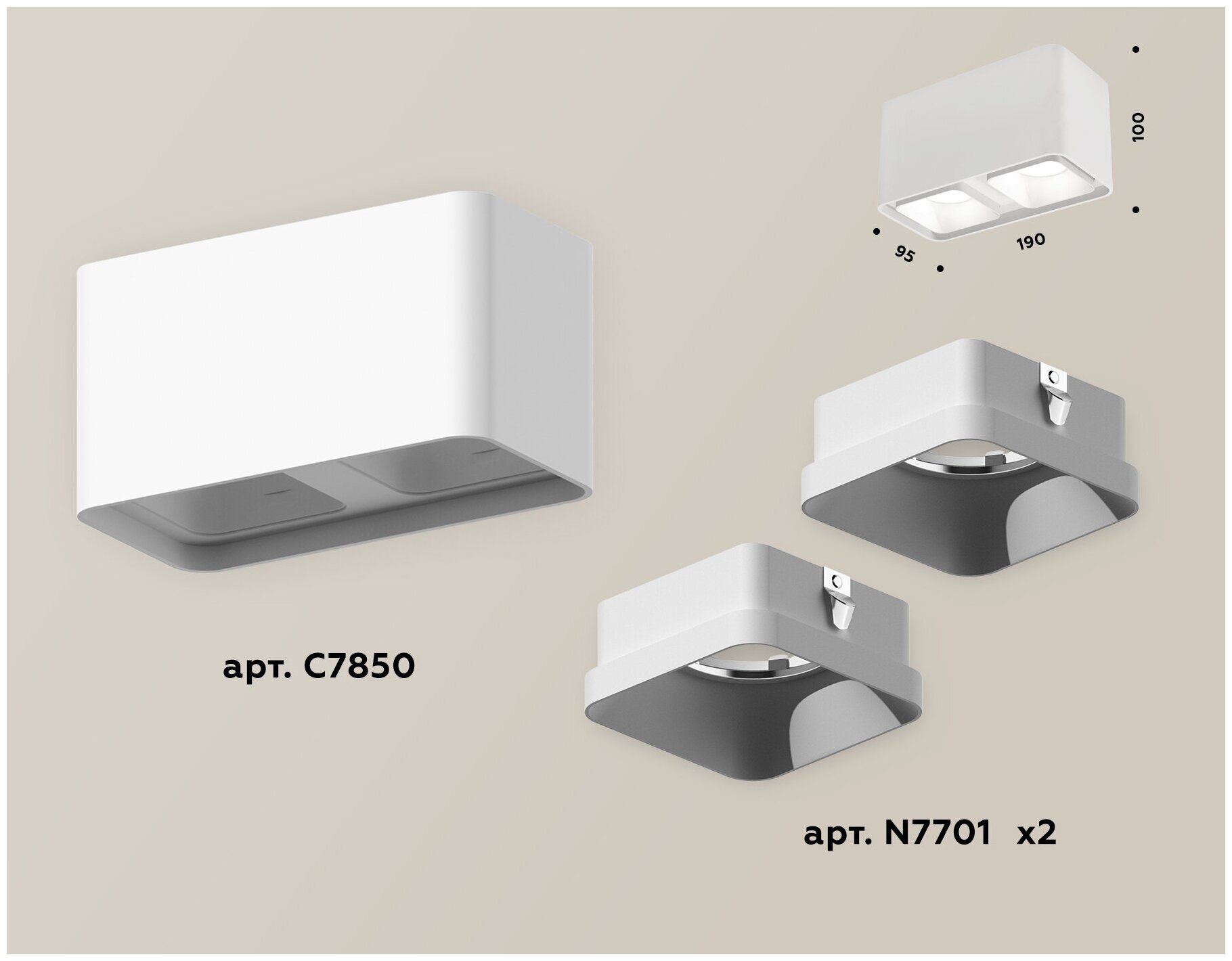 100

95

190

арт. C7850

арт. N7701 x2