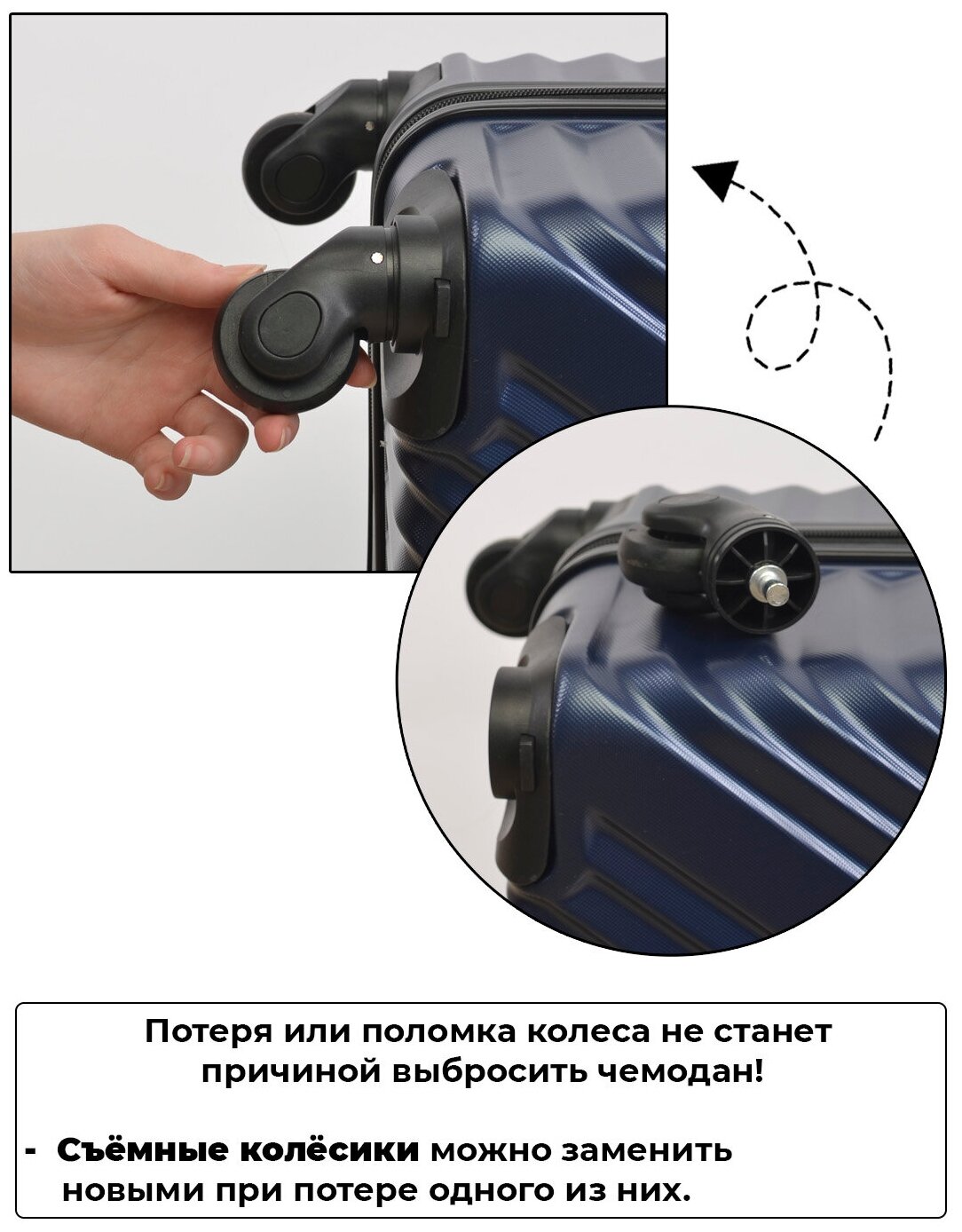 Потеря или поломка колеса не станет причиной выбросить чемодан!

- Съёмные колёсики можно заменить новыми при потере одного из них.