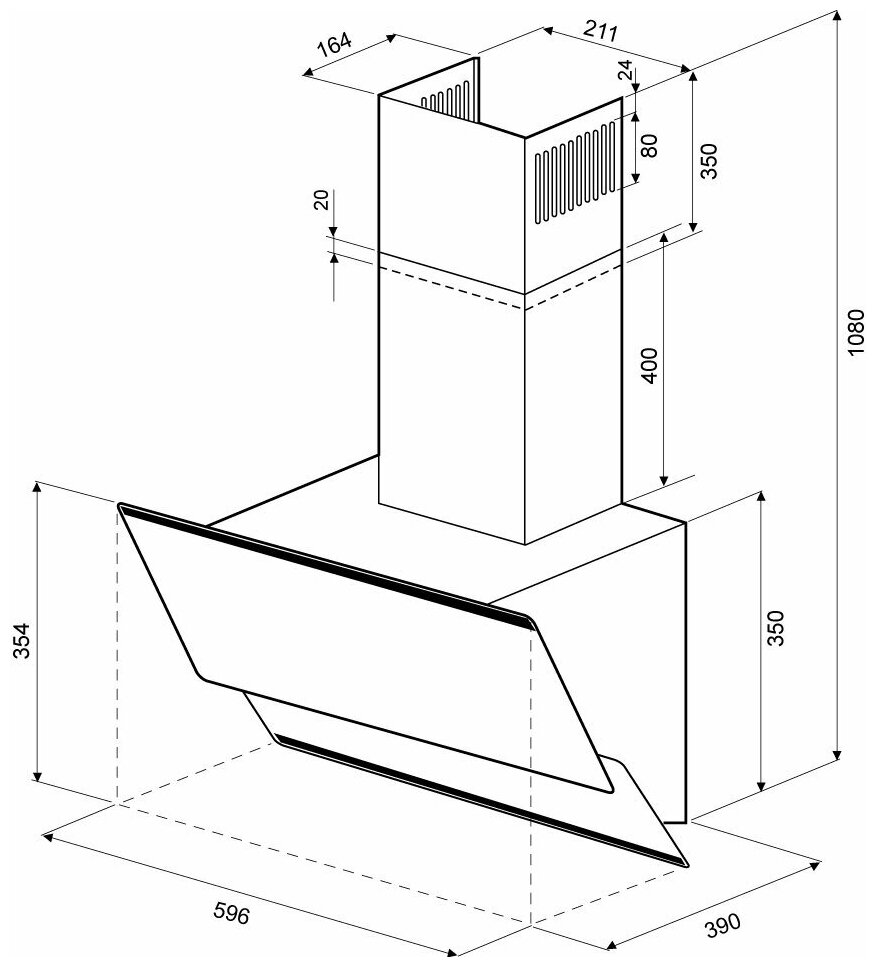 164
211
24
80
350
20
400
1080
354
350
596
390