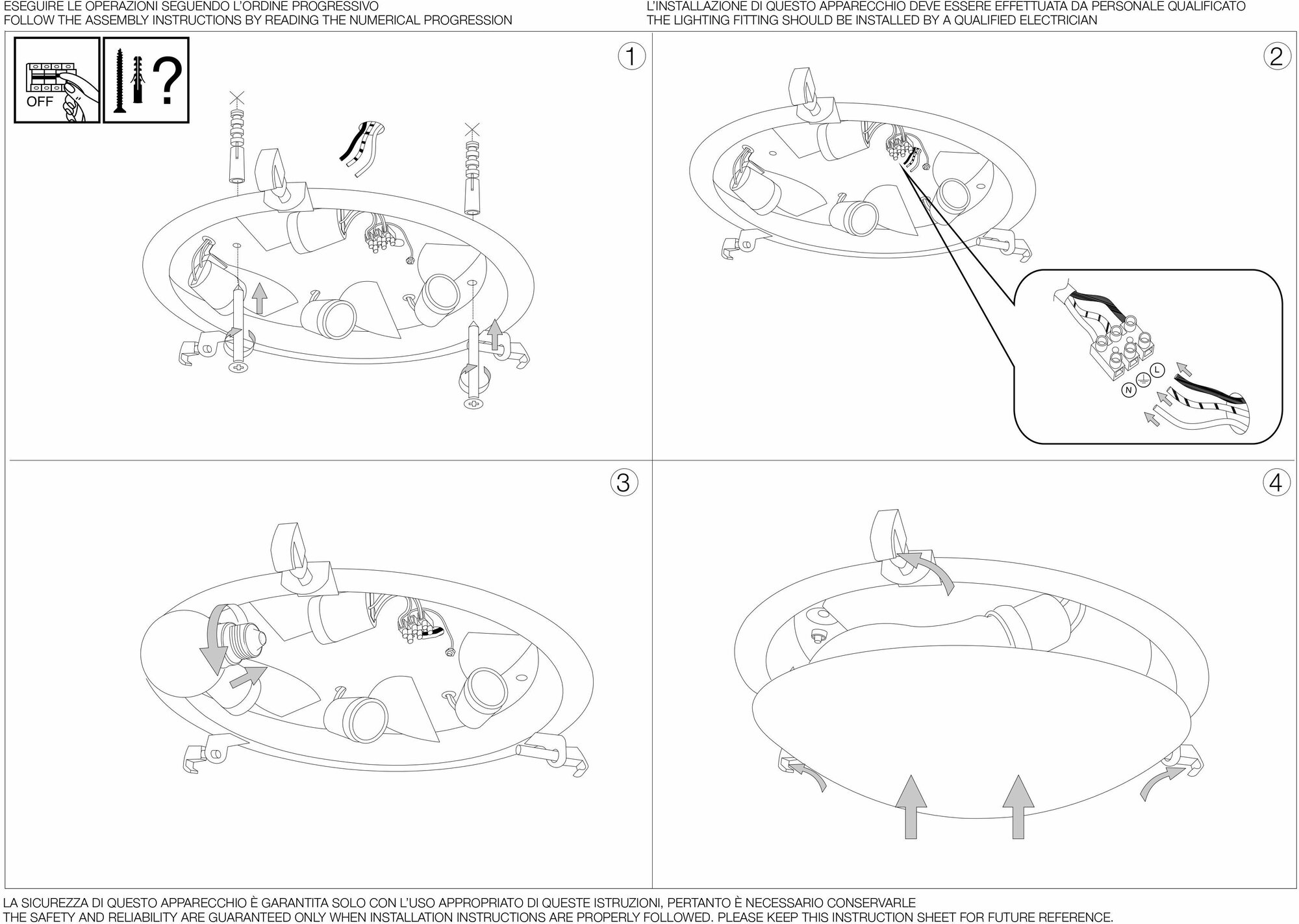 ESEGUIRE LE OPERAZIONI SEGUENDO L'ORDINE PROGRESSIVO
FOLLOW THE ASSEMBLY INSTRUCTIONS BY READING THE NUMERICAL PROGRESSION

L'INSTALLAZIONE DI QUESTO APPARECCHIO DEVE ESSERE EFFETTUATA DA PERSONALE QUALIFICATO
THE LIGHTING FITTING SHOULD BE INSTALLED BY A QUALIFIED ELECTRICIAN

OFF

?

1

2

N
L

3

4

LA SICUREZZA DI QUESTO APPARECCHIO È GARANTITA SOLO CON L'USO APPROPRIATO DI QUESTE ISTRUZIONI, PERTANTO È NECESSARIO CONSERVARLE
THE SAFETY AND RELIABILITY ARE GUARANTEED ONLY WHEN INSTALLATION INSTRUCTIONS ARE PROPERLY FOLLOWED. PLEASE KEEP THIS INSTRUCTION SHEET FOR FUTURE REFERENCE.