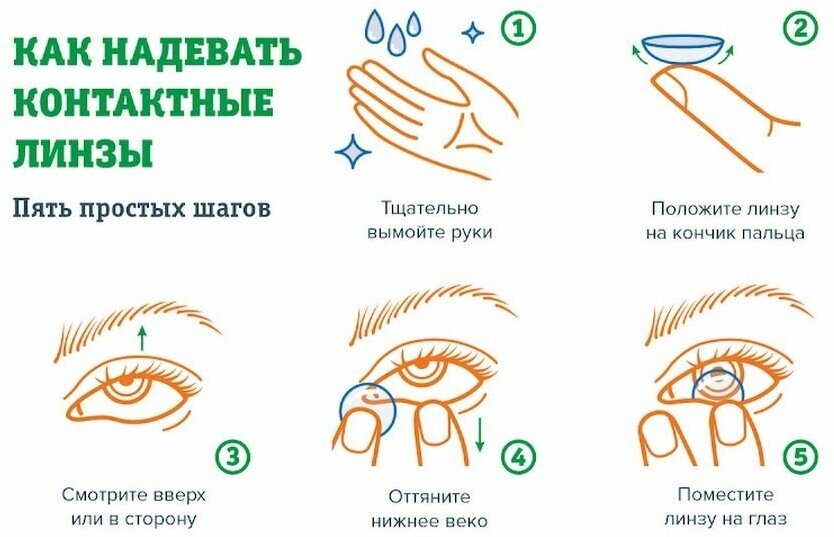 КАК НАДЕВАТЬ КОНТАКТНЫЕ ЛИНЗЫ

Пять простых шагов

1
Тщательно вымойте руки

2
Положите линзу на кончик пальца

3
Смотрите вверх или в сторону

4
Оттяните нижнее веко

5
Поместите линзу на глаз