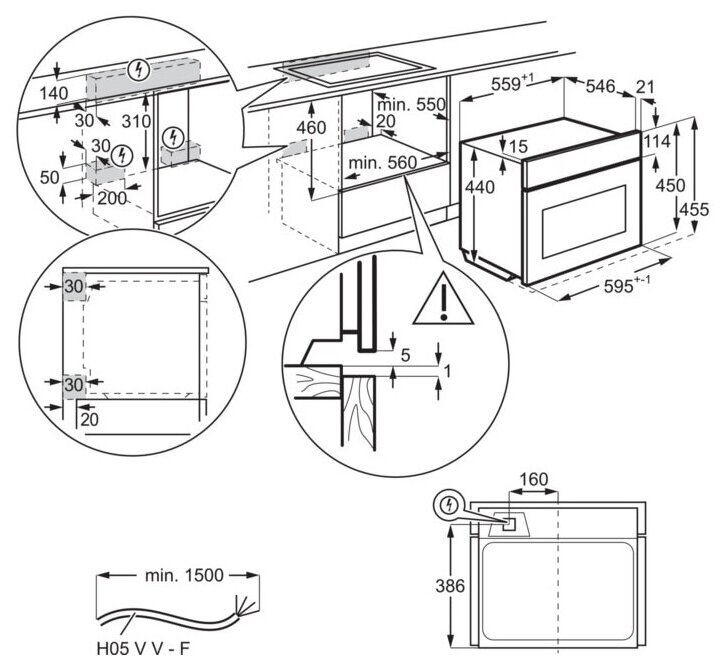 140
30
310
30
50
200
460
min. 550
20
min. 560
$559^{+1}$
546
21
15
114
440
450
455
$595^{+-1}$
30
30
20
5
1
160
386
min. 1500
H05 V V - F