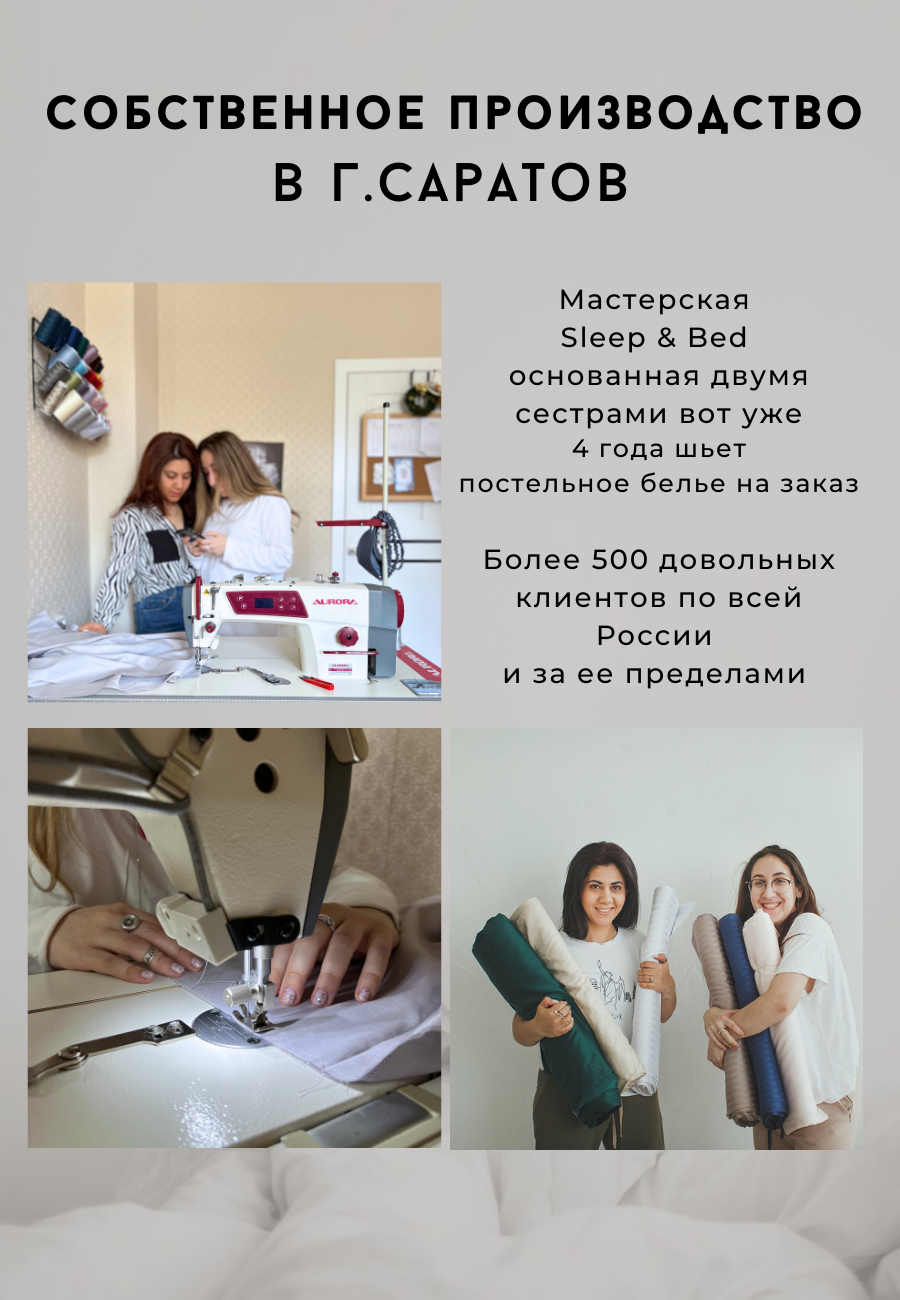 СОБСТВЕННОЕ ПРОИЗВОДСТВО В Г.САРАТОВ

Мастерская Sleep & Bed основанная двумя сестрами вот уже 4 года шьет постельное белье на заказ

Более 500 довольных клиентов по всей России и за ее пределами

AURORA