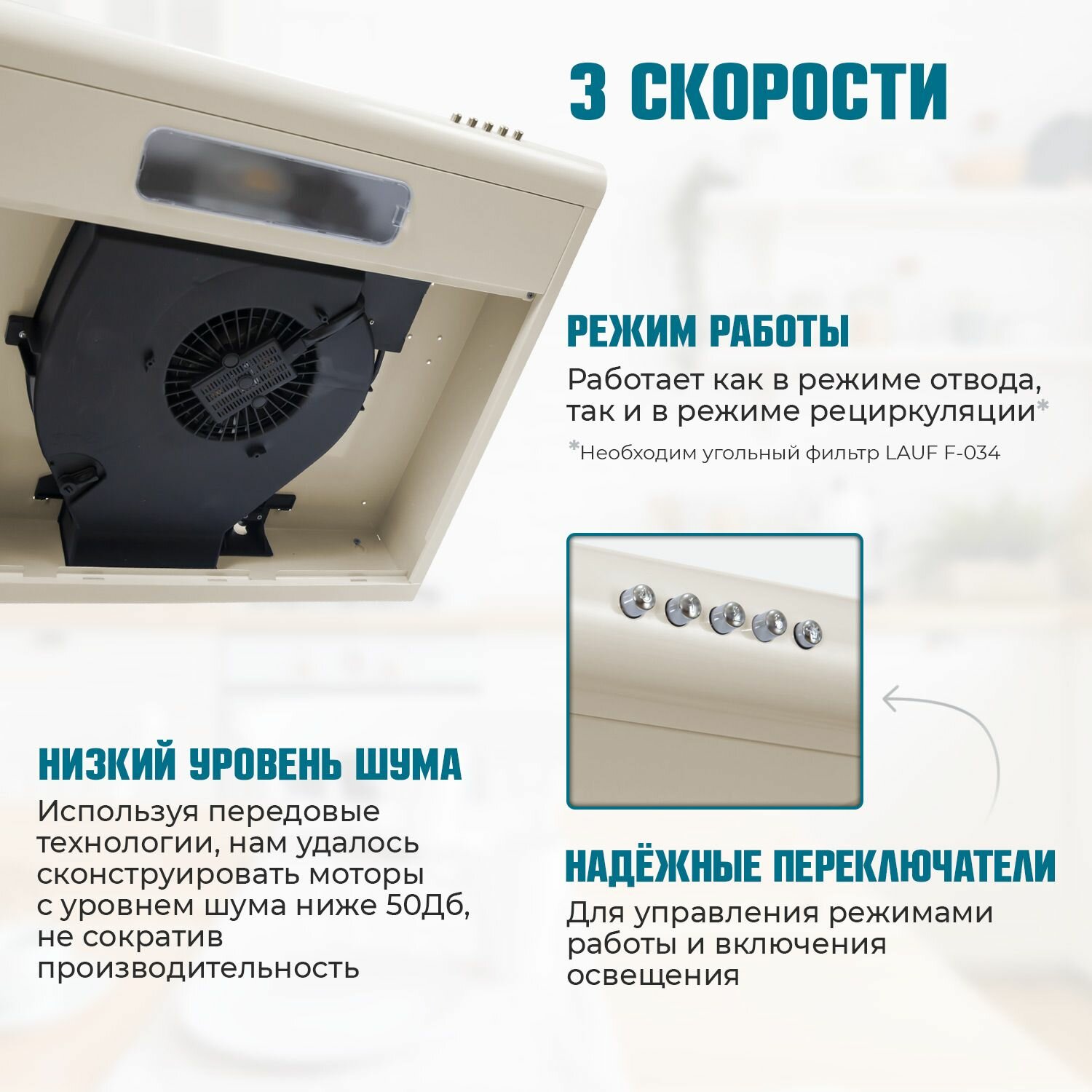 3 СКОРОСТИ

РЕЖИМ РАБОТЫ

Работает как в режиме отвода, так и в режиме рециркуляции*

*Необходим угольный фильтр LAUF F-034

НИЗКИЙ УРОВЕНЬ ШУМА

Используя передовые технологии, нам удалось сконструировать моторы с уровнем шума ниже 50Дб, не сократив производительность

НАДЁЖНЫЕ ПЕРЕКЛЮЧАТЕЛИ

Для управления режимами работы и включения освещения