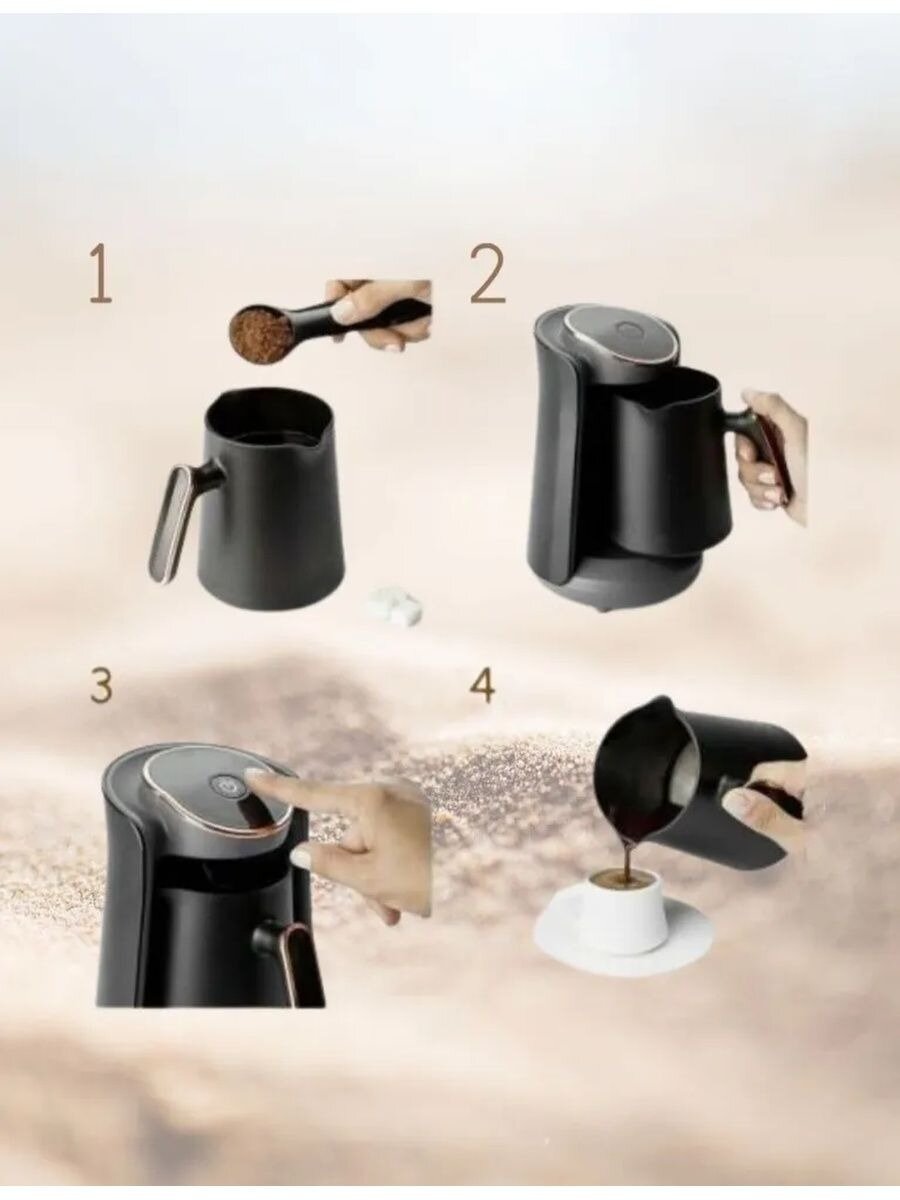 1

2

3

4