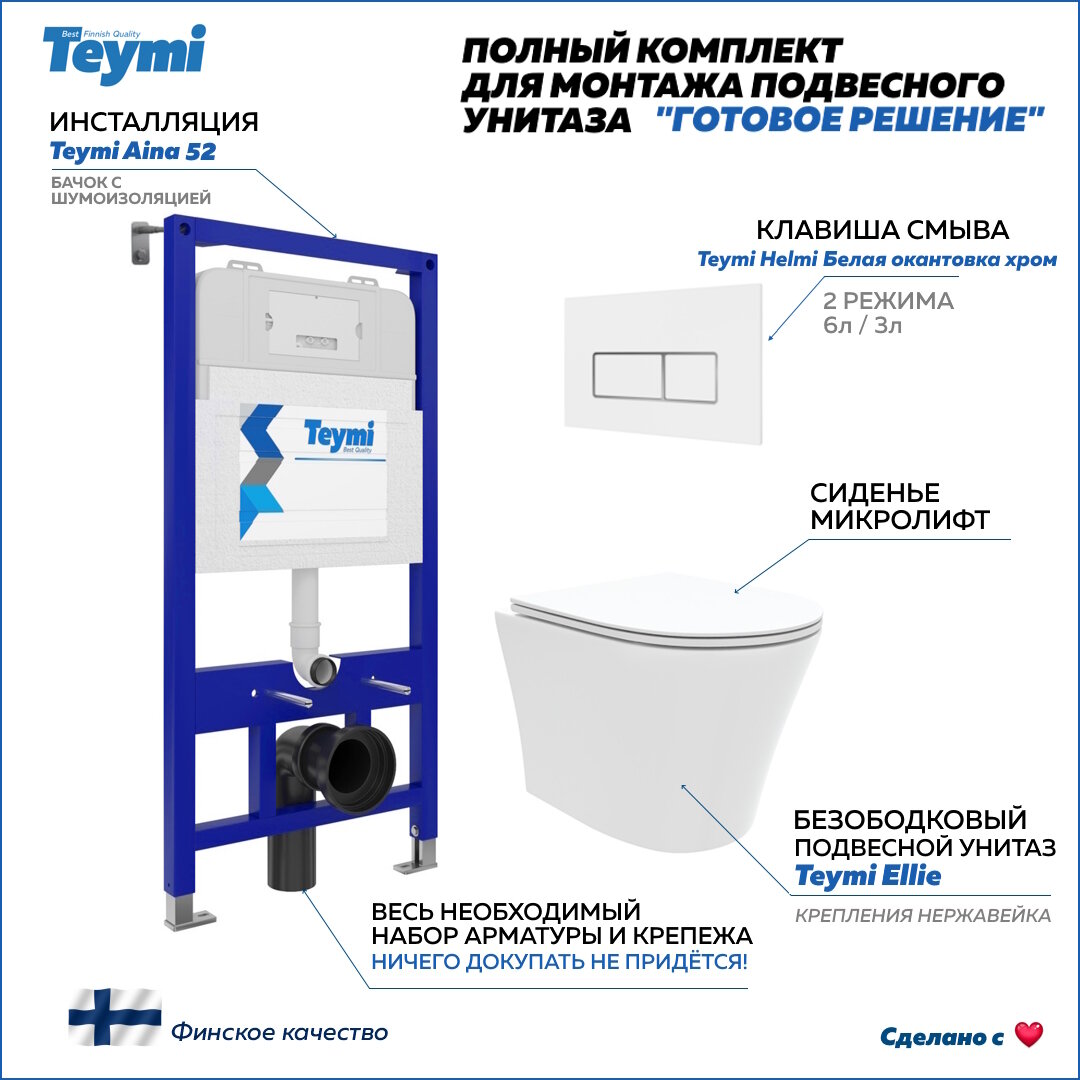 Best Finnish Quality
Teymi

ПОЛНЫЙ КОМПЛЕКТ ДЛЯ МОНТАЖА ПОДВЕСНОГО УНИТАЗА "ГОТОВОЕ РЕШЕНИЕ"

ИНСТАЛЛЯЦИЯ
Teymi Aina 52

БАЧОК С ШУМОИЗОЛЯЦИЕЙ

Teymi
Best Quality

КЛАВИША СМЫВА
Teymi Helmi Белая окантовка хром

2 РЕЖИМА
6л / 3л

СИДЕНЬЕ
МИКРОЛИФТ

БЕЗОБОДКОВЫЙ ПОДВЕСНОЙ УНИТАЗ
Teymi Ellie

КРЕПЛЕНИЯ НЕРЖАВЕЙКА

ВЕСЬ НЕОБХОДИМЫЙ НАБОР АРМАТУРЫ И КРЕПЕЖА
НИЧЕГО ДОКУПАТЬ НЕ ПРИДЁТСЯ!

Финское качество

Сделано с