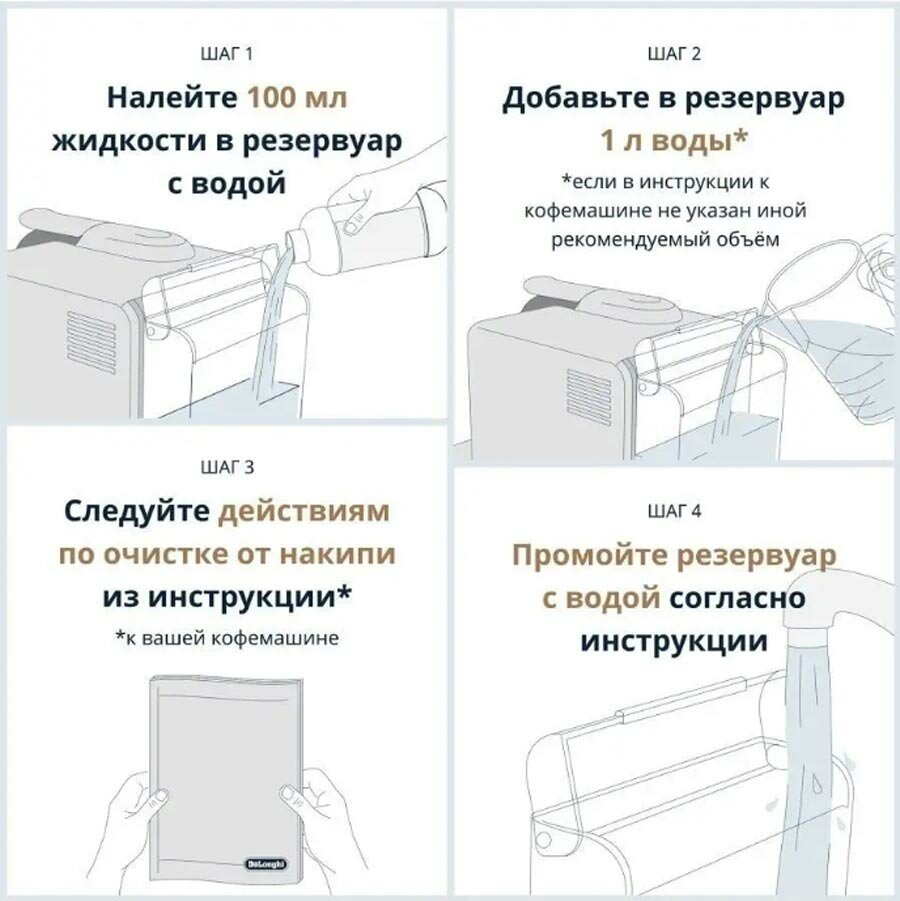 ШАГ 1

Налейте 100 мл жидкости в резервуар с водой

ШАГ 2

Добавьте в резервуар 1 л воды*

*если в инструкции к кофемашине не указан иной рекомендуемый объём

ШАГ 3

Следуйте действиям по очистке от накипи из инструкции*

*к вашей кофемашине

DeLonghi

ШАГ 4

Промойте резервуар с водой согласно инструкции