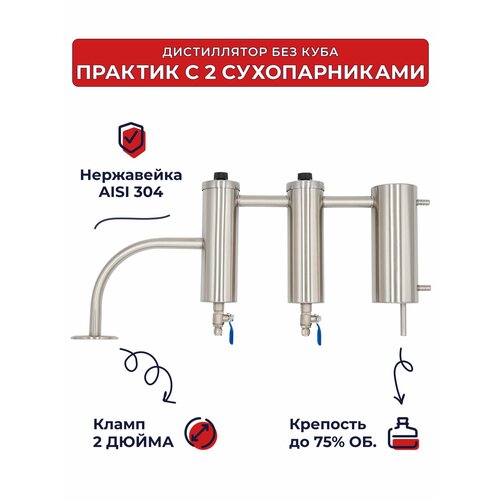 ДИСТИЛЛЯТОР БЕЗ КУБА
ПРАКТИК С 2 СУХОПАРНИКАМИ

Нержавейка
AISI 304

Кламп
2 ДЮЙМА

Крепость
до 75% ОБ.