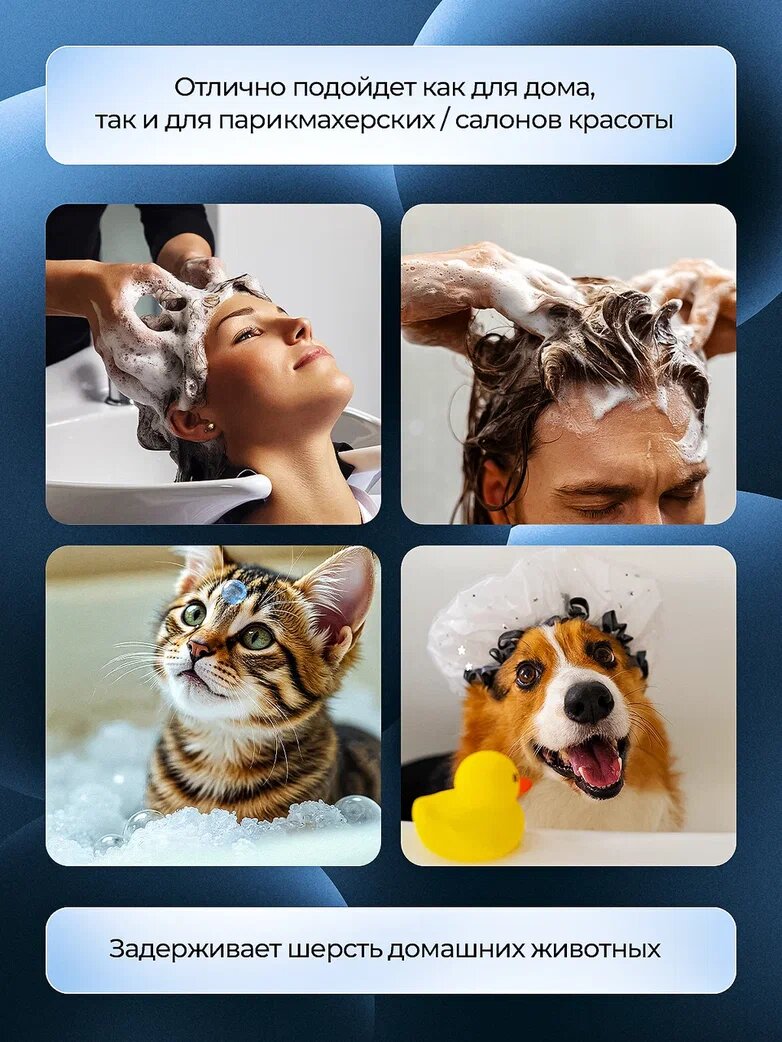 Отлично подойдет как для дома, так и для парикмахерских / салонов красоты

Задерживает шерсть домашних животных