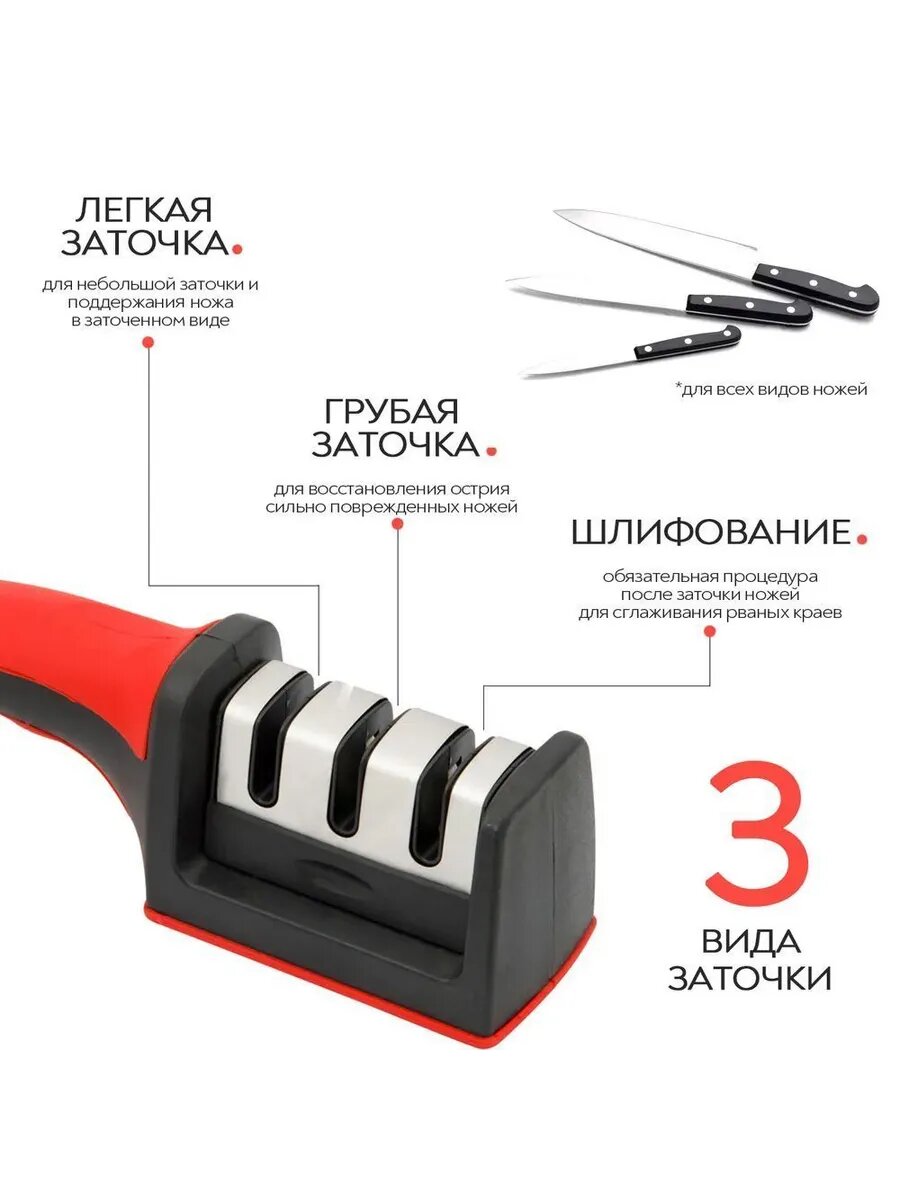 ЛЕГКАЯ ЗАТОЧКА.

для небольшой заточки и поддержания ножа в заточенном виде

*для всех видов ножей

ГРУБАЯ ЗАТОЧКА.

для восстановления острия сильно поврежденных ножей

ШЛИФОВАНИЕ.

обязательная процедура после заточки ножей для сглаживания рваных краев

3

ВИДА ЗАТОЧКИ