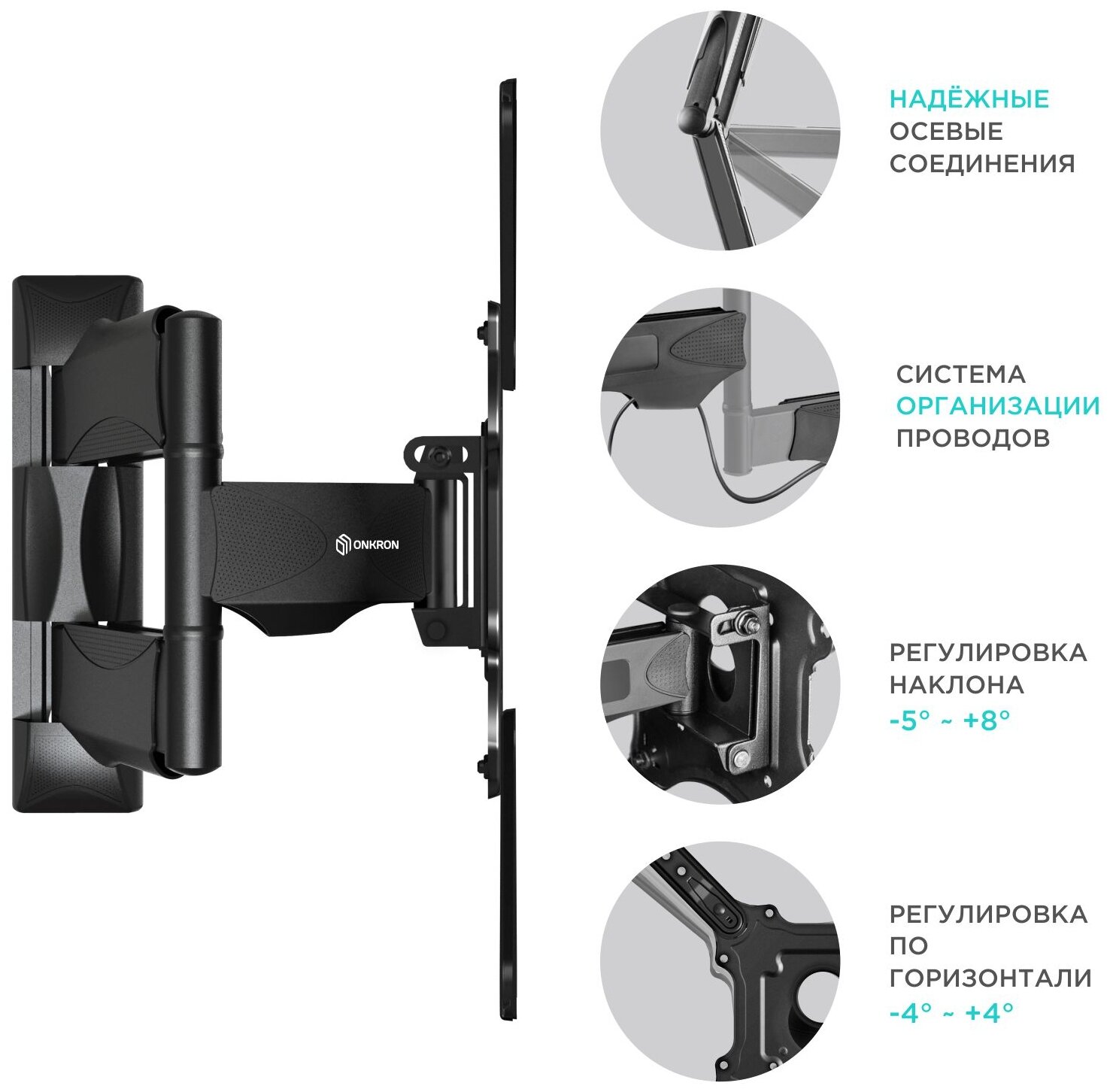 ONKRON

НАДЁЖНЫЕ ОСЕВЫЕ СОЕДИНЕНИЯ

СИСТЕМА ОРГАНИЗАЦИИ ПРОВОДОВ

РЕГУЛИРОВКА НАКЛОНА -5° ~ +8°

РЕГУЛИРОВКА ПО ГОРИЗОНТАЛИ -4° ~ +4°