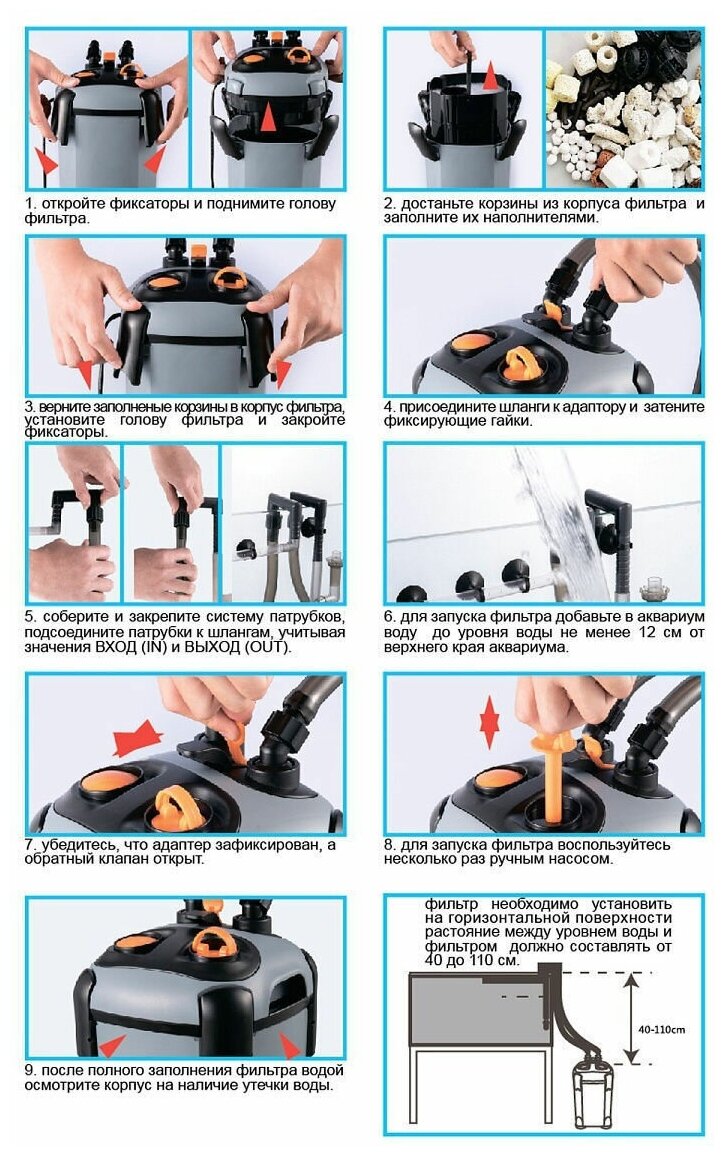 1. откройте фиксаторы и поднимите голову фильтра.

2. достаньте корзины из корпуса фильтра и заполните их наполнителями.

3. верните заполненые корзины в корпус фильтра, установите голову фильтра и закройте фиксаторы.

4. присоедините шланги к адаптору и затените фиксирующие гайки.

5. соберите и закрепите систему патрубков, подсоедините патрубки к шлангам, учитывая значения ВХОД (IN) и ВЫХОД (OUT).

6. для запуска фильтра добавьте в аквариум воду до уровня воды не менее 12 см от верхнего края аквариума.

7. убедитесь, что адаптер зафиксирован, а обратный клапан открыт.

8. для запуска фильтра воспользуйтесь несколько раз ручным насосом.

9. после полного заполнения фильтра водой осмотрите корпус на наличие утечки воды.

фильтр необходимо установить на горизонтальной поверхности растояние между уровнем воды и фильтром должно составлять от 40 до 110 см.

40-110cm