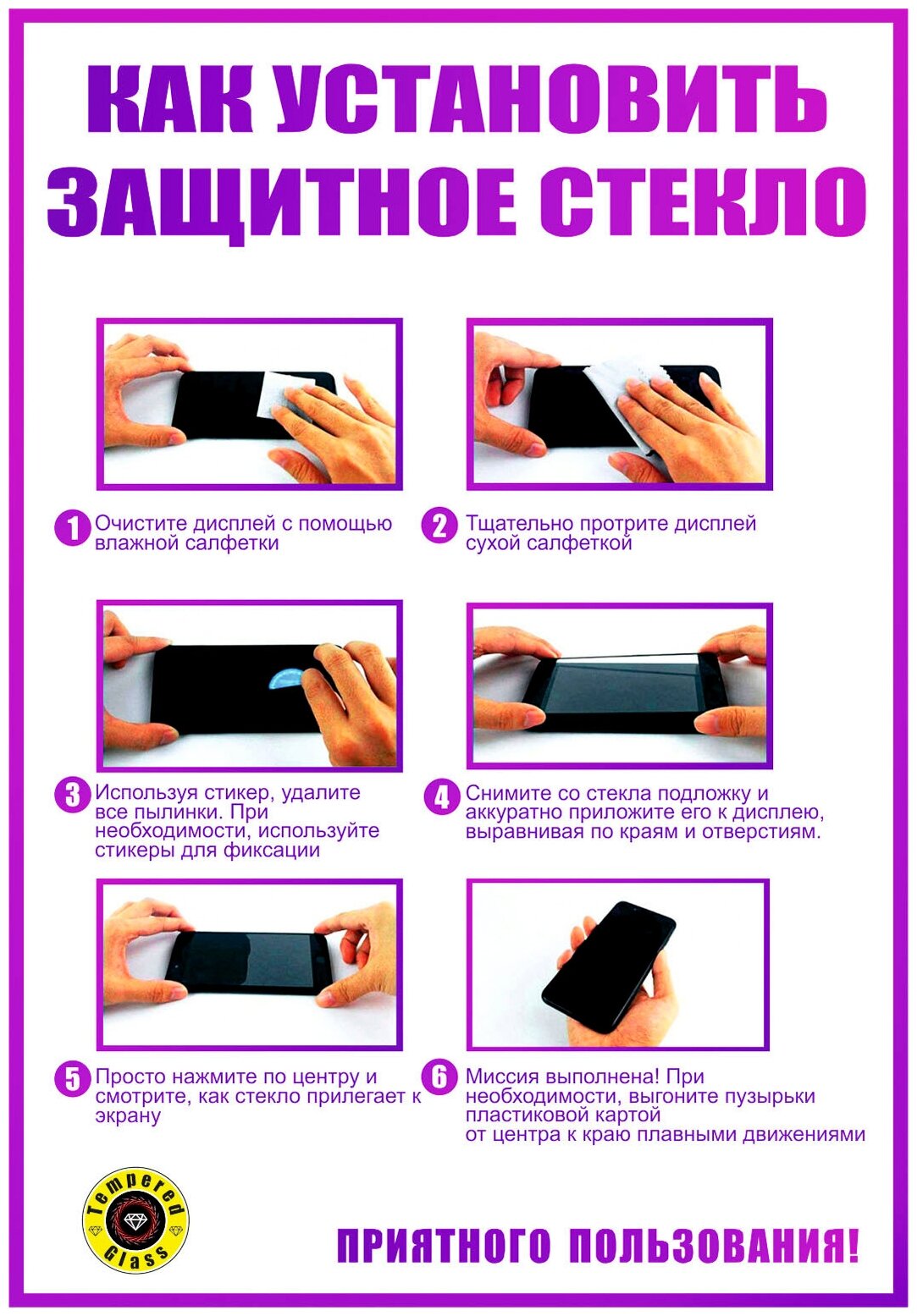 КАК УСТАНОВИТЬ ЗАЩИТНОЕ СТЕКЛО

1 Очистите дисплей с помощью влажной салфетки

2 Тщательно протрите дисплей сухой салфеткой

3 Используя стикер, удалите все пылинки. При необходимости, используйте стикеры для фиксации

4 Снимите со стекла подложку и аккуратно приложите его к дисплею, выравнивая по краям и отверстиям.

5 Просто нажмите по центру и смотрите, как стекло прилегает к экрану

6 Миссия выполнена! При необходимости, выгоните пузырьки пластиковой картой от центра к краю плавными движениями

Tempered Glass

ПРИЯТНОГО ПОЛЬЗОВАНИЯ!