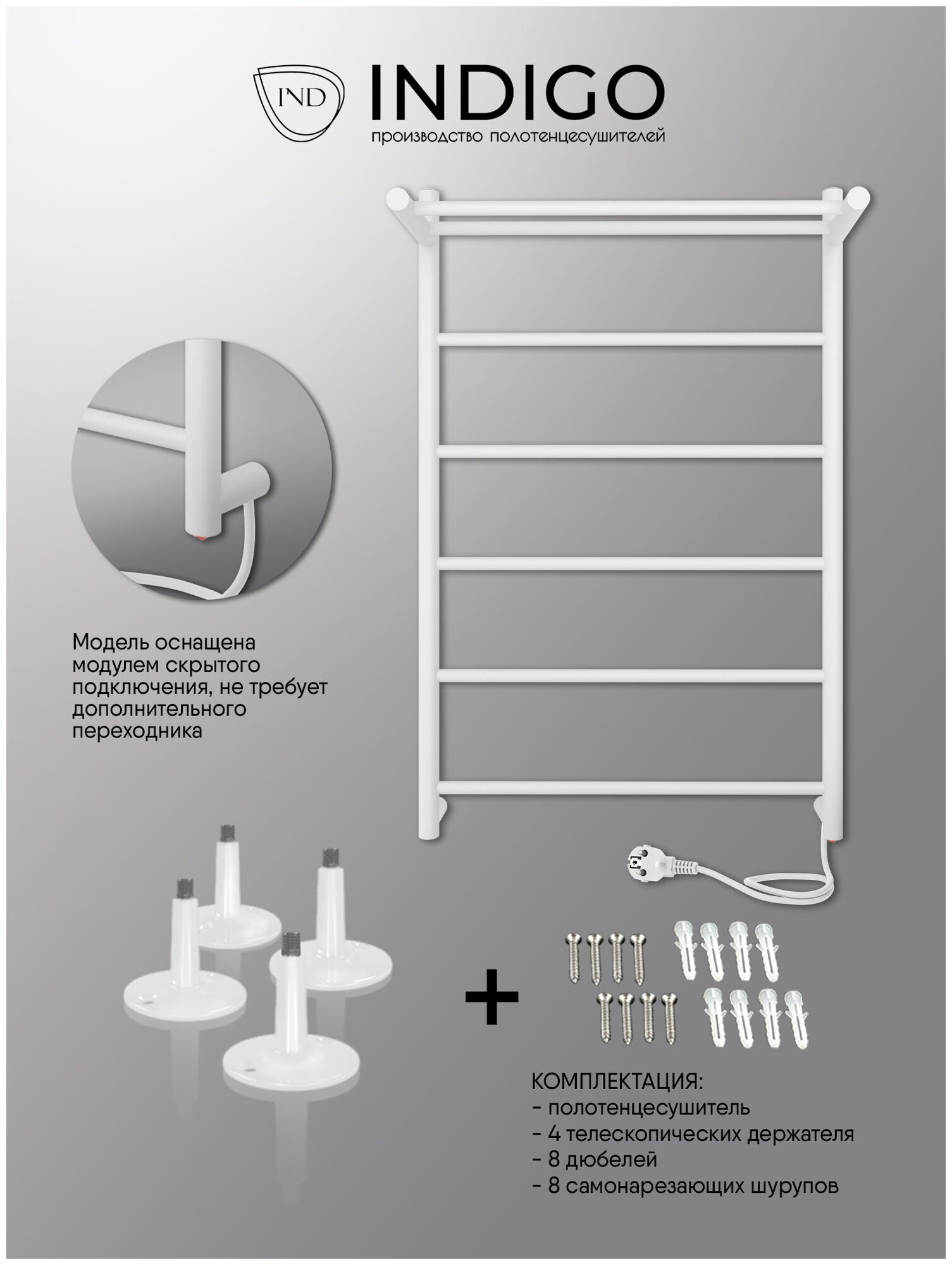 IND INDIGO
производство полотенцесушителей

Модель оснащена модулем скрытого подключения, не требует дополнительного переходника

+

КОМПЛЕКТАЦИЯ:
- полотенцесушитель
- 4 телескопических держателя
- 8 дюбелей
- 8 самонарезающих шурупов