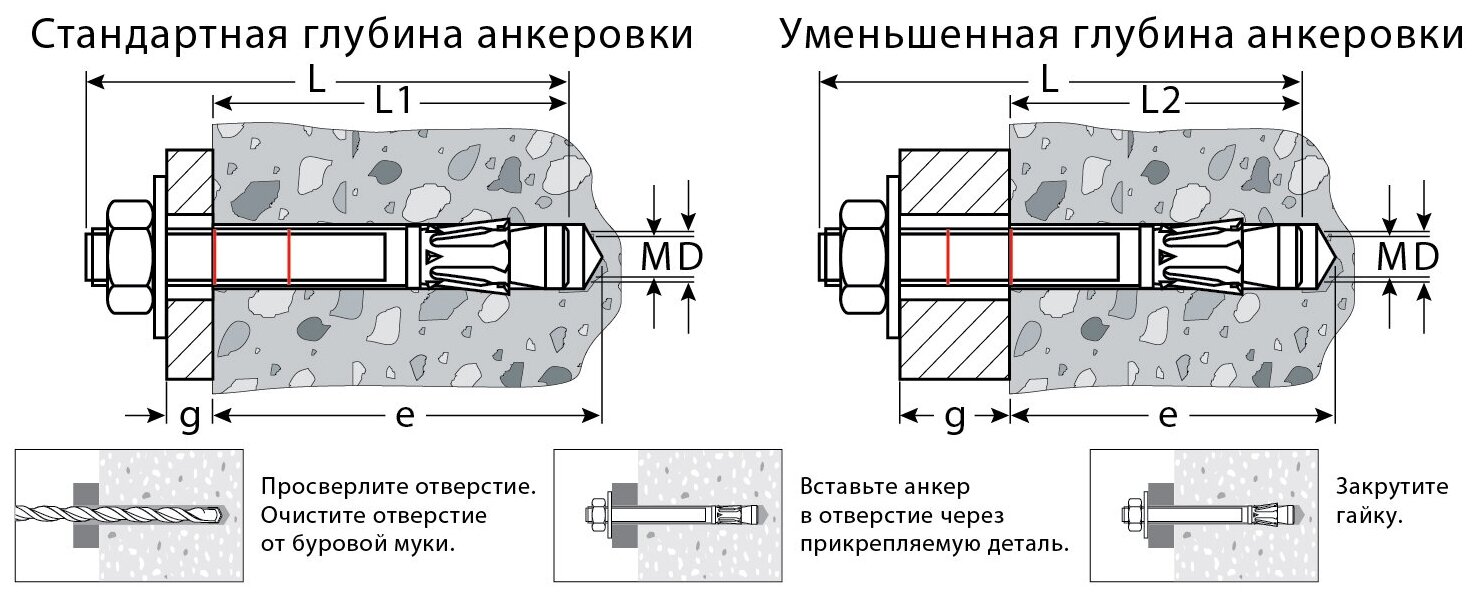 Стандартная глубина анкеровки

L

L1

M

D

g

e

Уменьшенная глубина анкеровки

L

L2

M

D

g

e

Просверлите отверстие. Очистите отверстие от буровой муки.

Вставьте анкер в отверстие через прикрепляемую деталь.

Закрутите гайку.