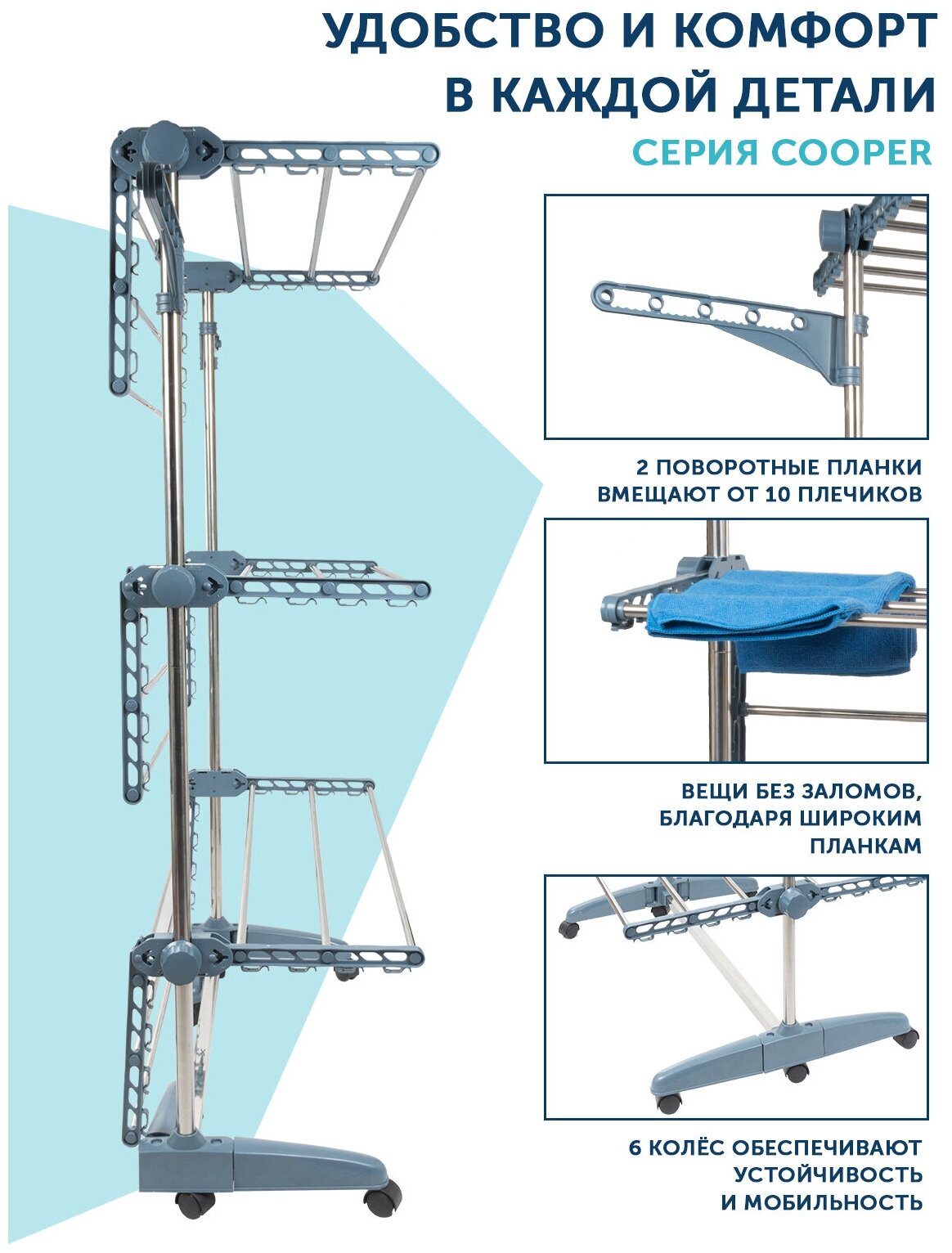 УДОБСТВО И КОМФОРТ В КАЖДОЙ ДЕТАЛИ

СЕРИЯ COOPER

2 ПОВОРОТНЫЕ ПЛАНКИ ВМЕЩАЮТ ОТ 10 ПЛЕЧИКОВ

ВЕЩИ БЕЗ ЗАЛОМОВ, БЛАГОДАРЯ ШИРОКИМ ПЛАНКАМ

6 КОЛЁС ОБЕСПЕЧИВАЮТ УСТОЙЧИВОСТЬ И МОБИЛЬНОСТЬ