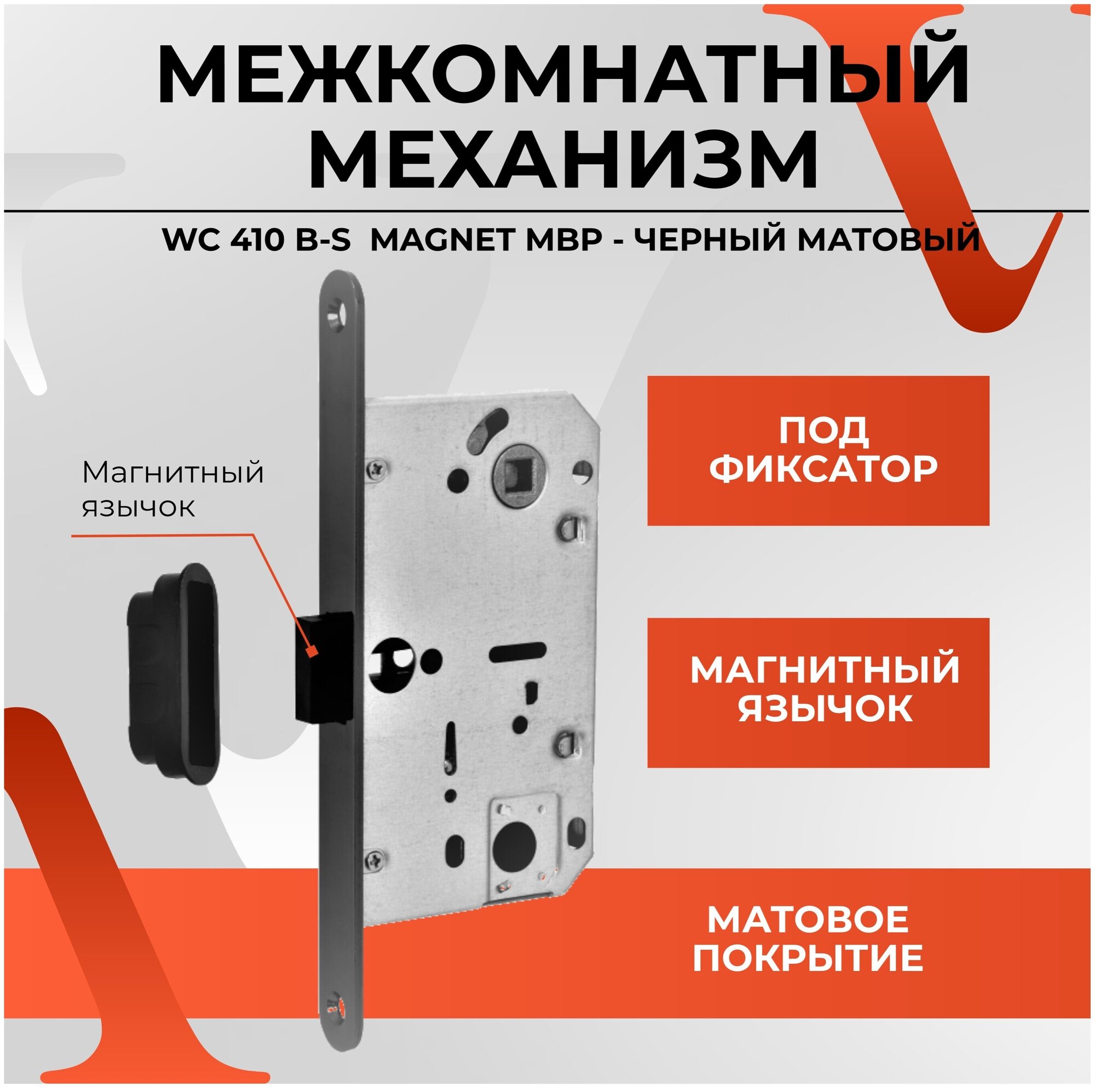 МЕЖКОМНАТНЫЙ МЕХАНИЗМ

WC 410 B-S MAGNET MBP - ЧЕРНЫЙ МАТОВЫЙ

Магнитный язычок

ПОД ФИКСАТОР

МАГНИТНЫЙ ЯЗЫЧОК

МАТОВОЕ ПОКРЫТИЕ