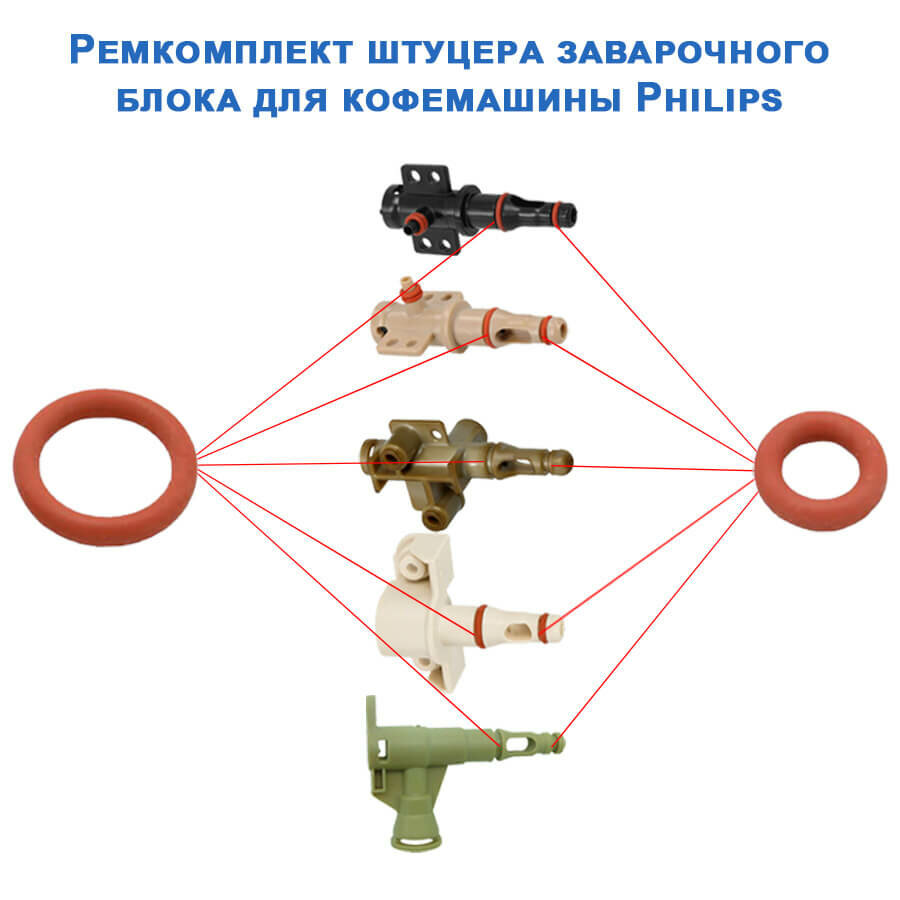 Ремкомплект штуцера заварочного блока для кофемашины Philips