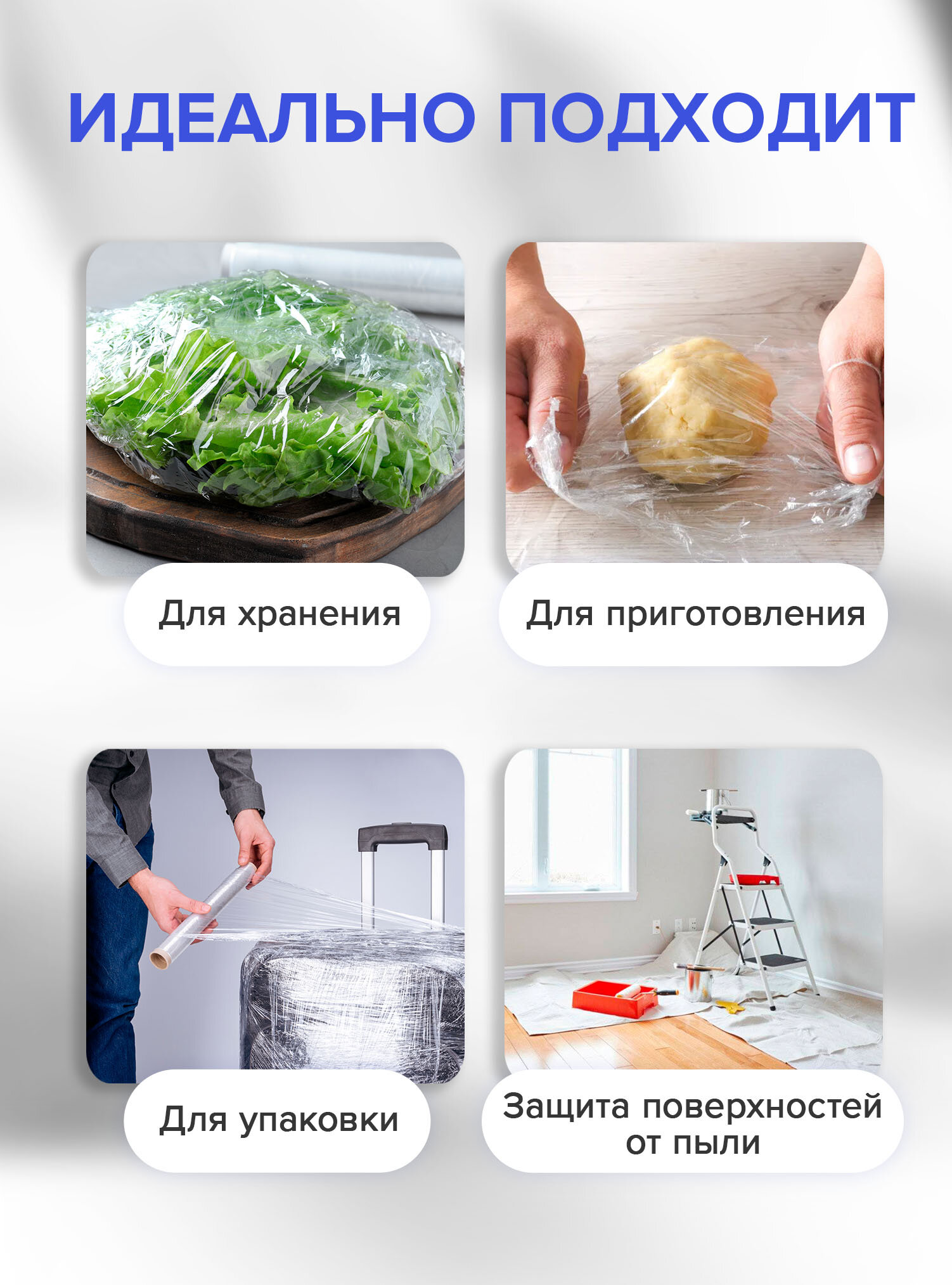 ИДЕАЛЬНО ПОДХОДИТ

Для хранения

Для приготовления

Для упаковки

Защита поверхностей от пыли