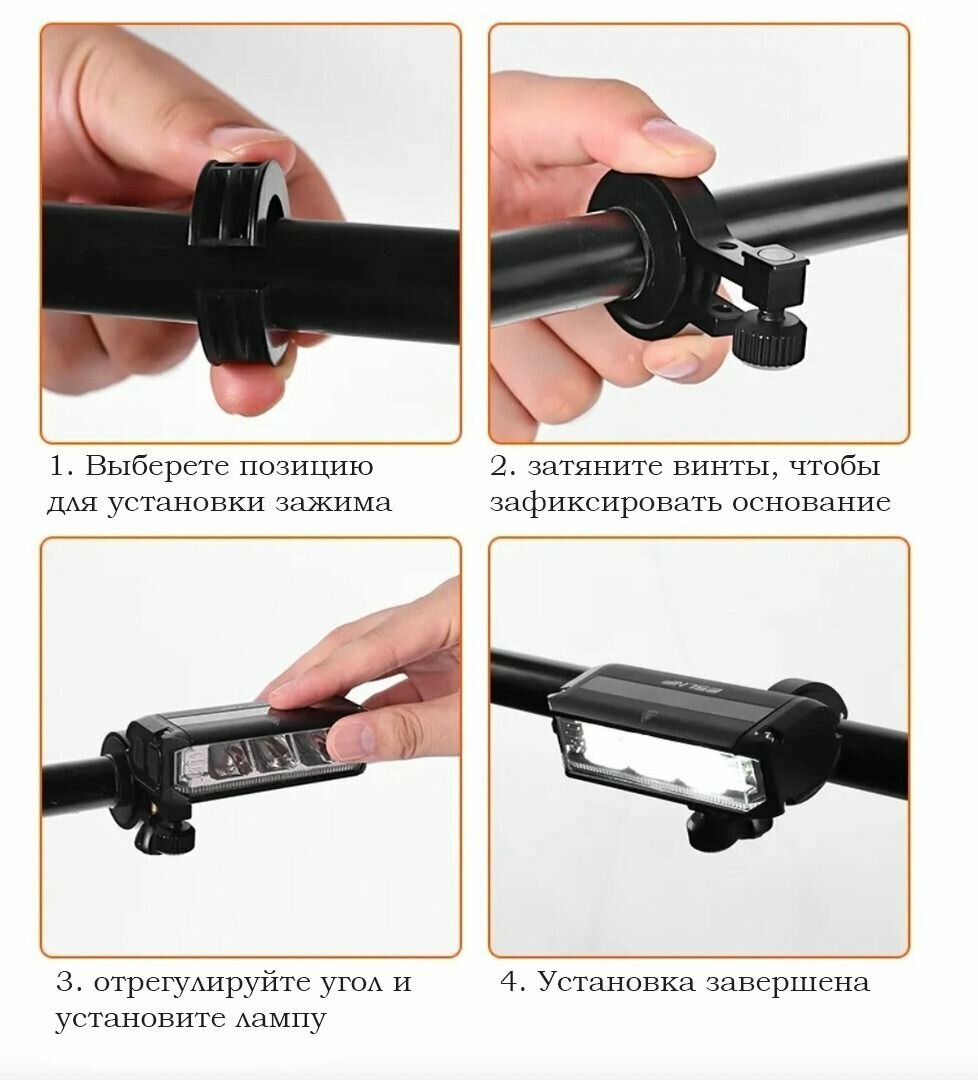 1. Выберете позицию для установки зажима

2. затяните винты, чтобы зафиксировать основание

3. отрегулируйте угол и установите лампу

4. Установка завершена