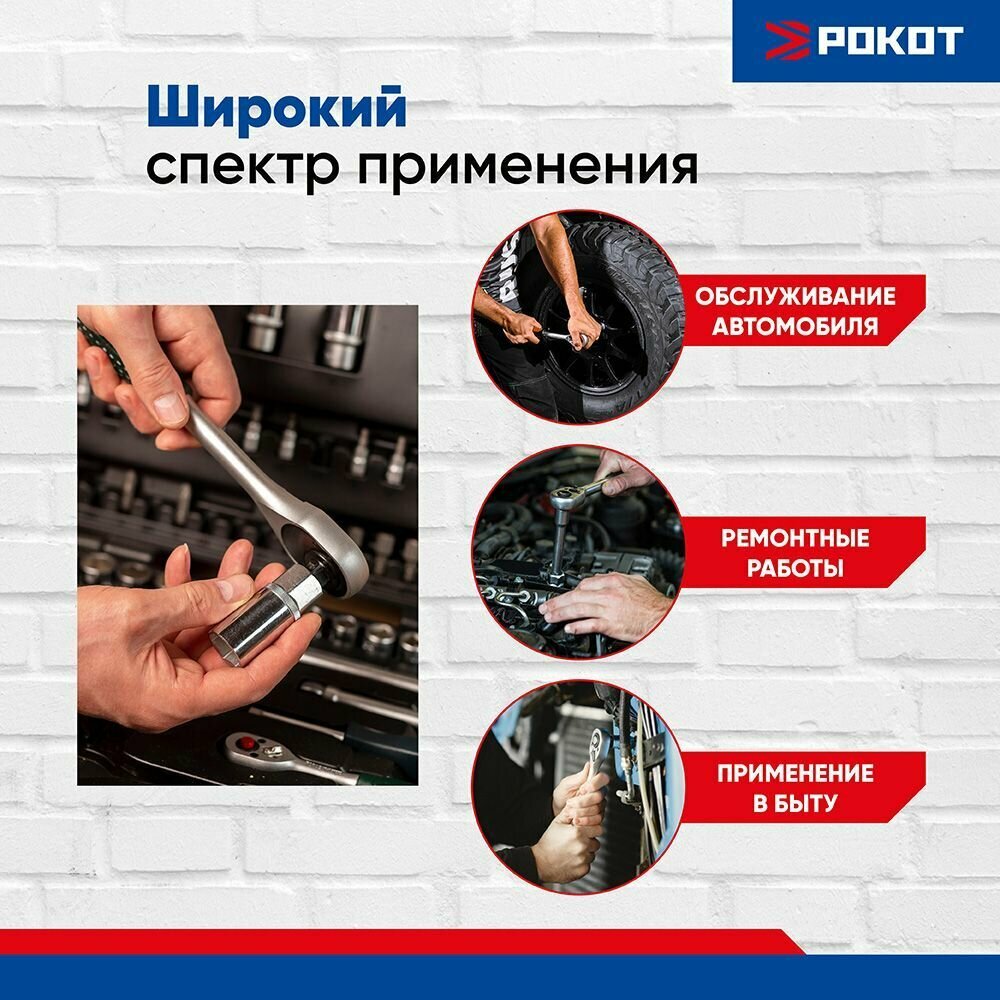 РОКОТ

Широкий спектр применения

ОБСЛУЖИВАНИЕ АВТОМОБИЛЯ

РЕМОНТНЫЕ РАБОТЫ

ПРИМЕНЕНИЕ В БЫТУ