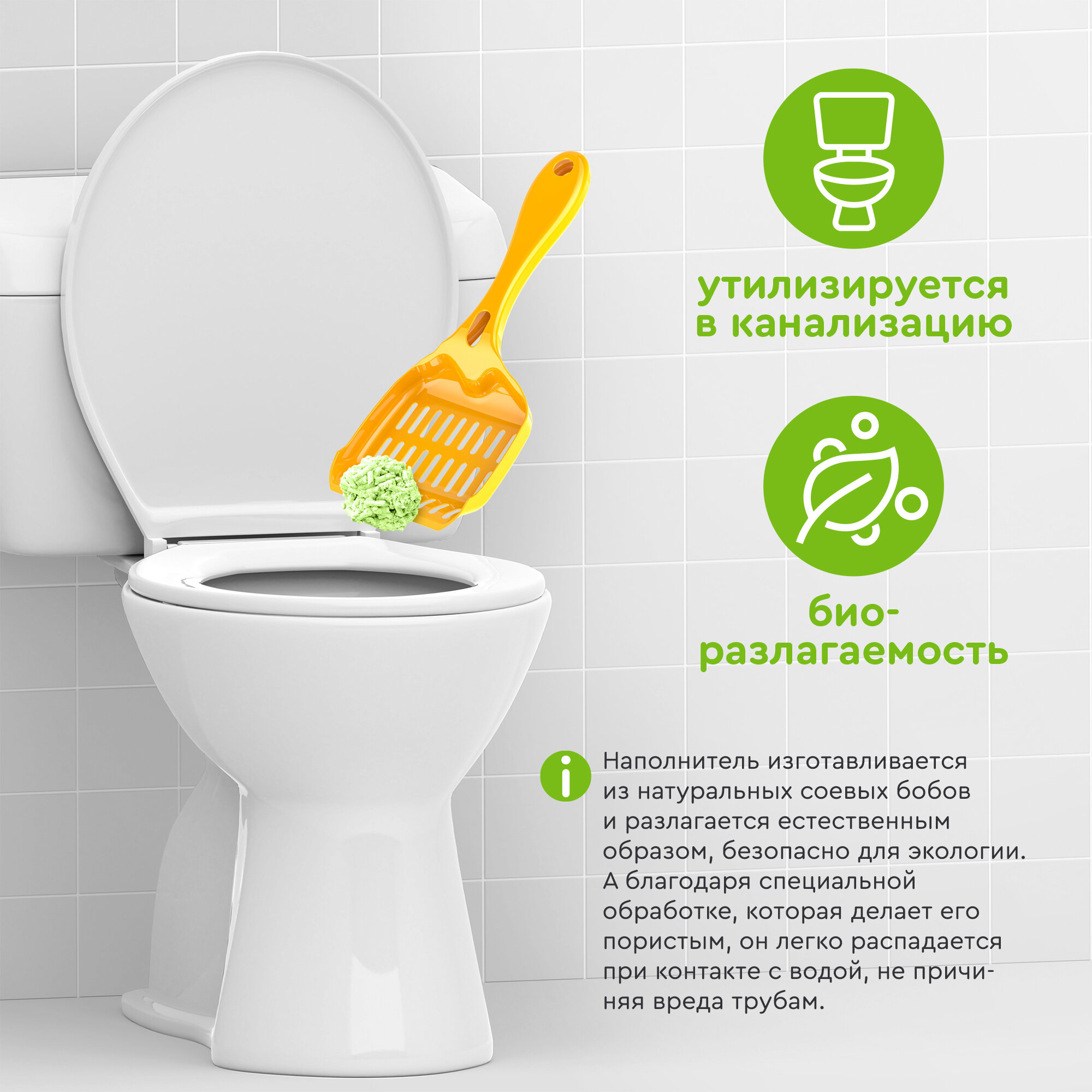 утилизируется в канализацию

био-разлагаемость

Наполнитель изготавливается из натуральных соевых бобов и разлагается естественным образом, безопасно для экологии. А благодаря специальной обработке, которая делает его пористым, он легко распадается при контакте с водой, не причиняя вреда трубам.