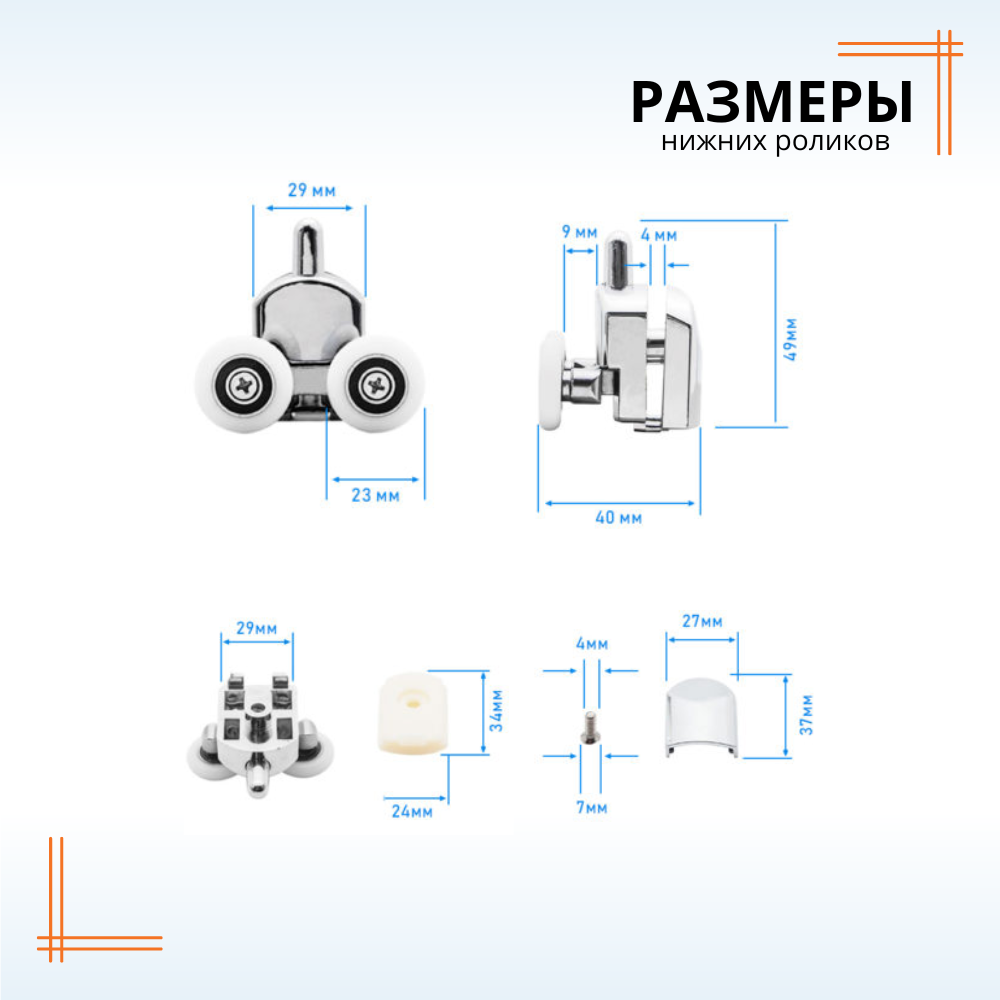 РАЗМЕРЫ
нижних роликов

29 мм
23 мм

9 мм
4 мм
49мм
40 мм

29мм

34мм
24мм

4мм
7мм

27мм
37мм