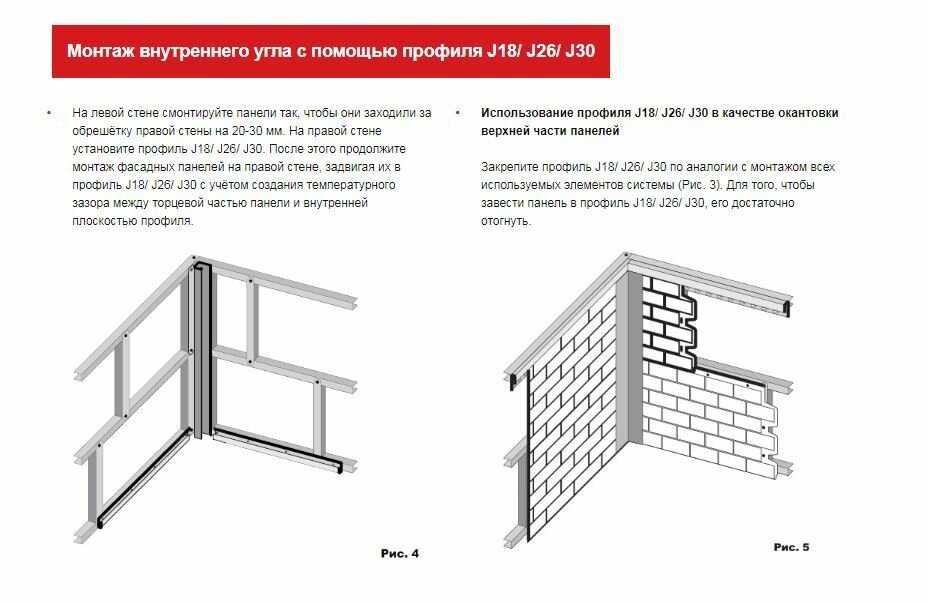 Монтаж внутреннего угла с помощью профиля J18/ J26/ J30

• На левой стене смонтируйте панели так, чтобы они заходили за обрешётку правой стены на 20-30 мм. На правой стене установите профиль J18/ J26/ J30. После этого продолжите монтаж фасадных панелей на правой стене, задвигая их в профиль J18/ J26/ J30 с учётом создания температурного зазора между торцевой частью панели и внутренней плоскостью профиля.

Рис. 4

• Использование профиля J18/ J26/ J30 в качестве окантовки верхней части панелей

Закрепите профиль J18/ J26/ J30 по аналогии с монтажом всех используемых элементов системы (Рис. 3). Для того, чтобы завести панель в профиль J18/ J26/ J30, его достаточно отогнуть.

Рис. 5