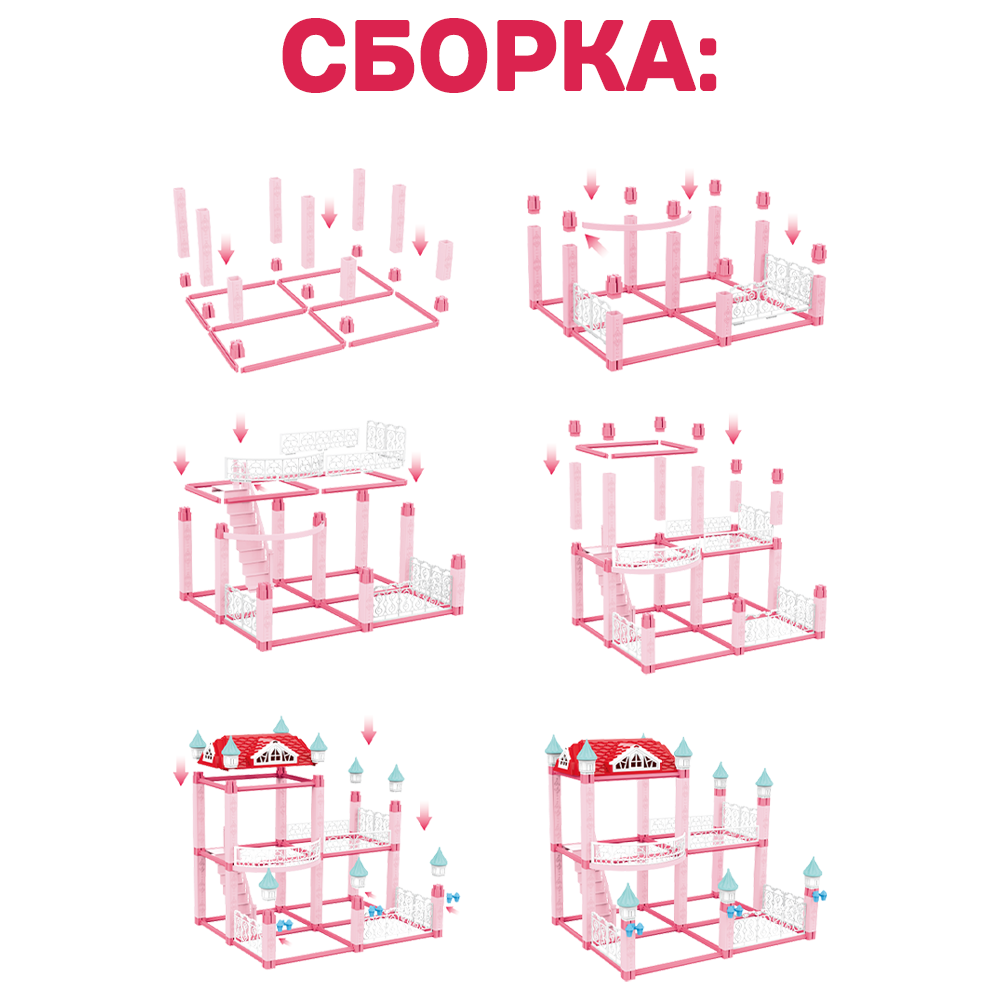 СБОРКА: