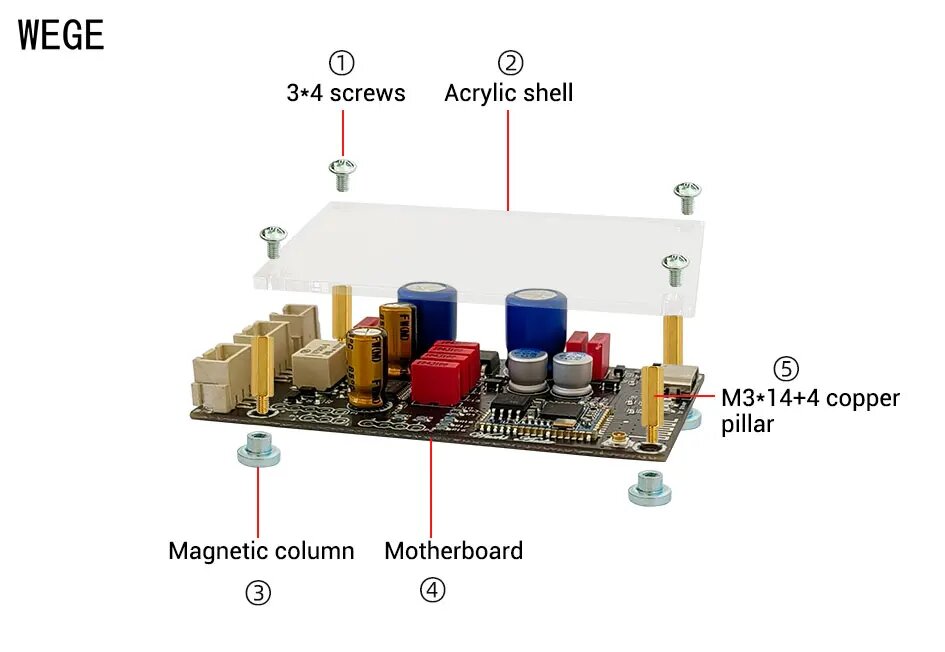 WEGE

①
3*4 screws

②
Acrylic shell

⑤
M3*14+4 copper pillar

Magnetic column

③

Motherboard

④